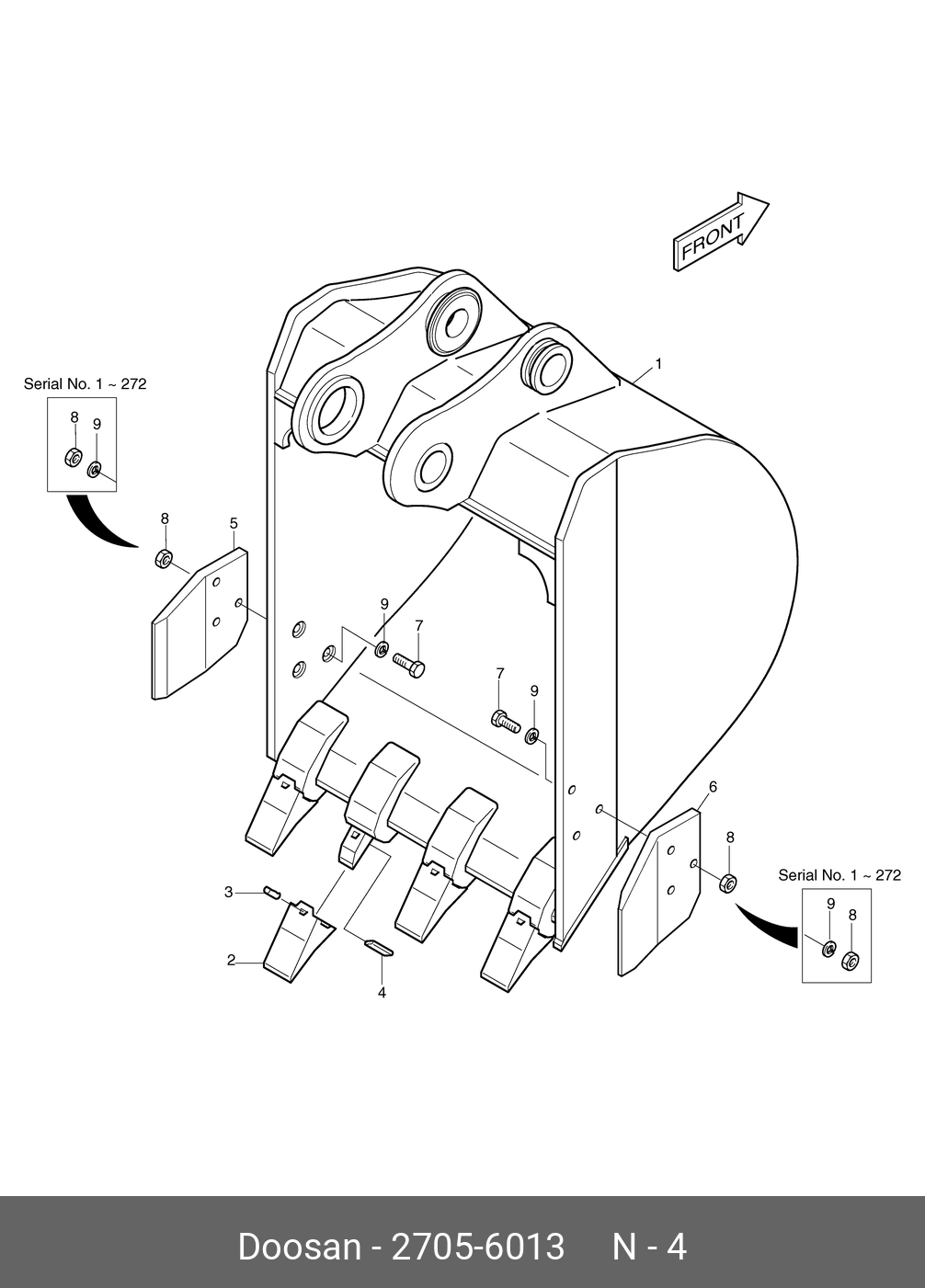 FRONT

1

Serial No. 1 ~ 272

8
9

8
5

9
7

7
9

6
8

Serial No. 1 ~ 272

9
8

3

2

4

Doosan - 2705-6013 N - 4