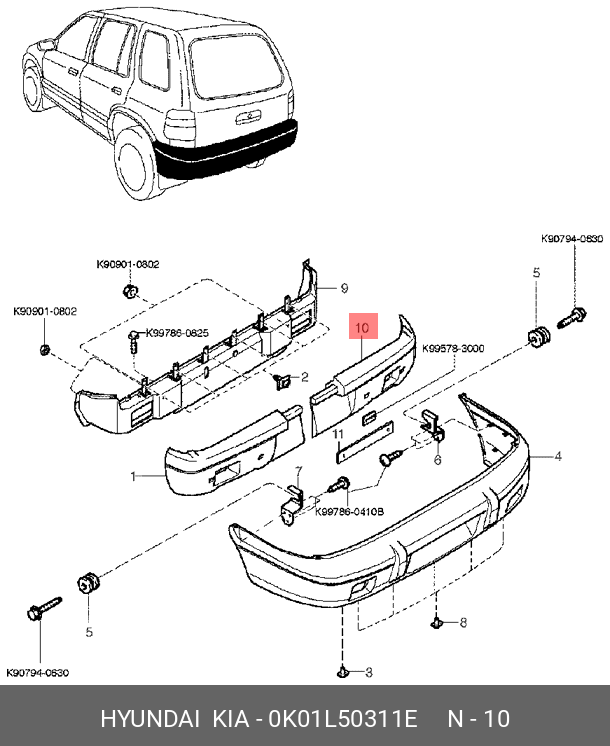 K90794-0630
K90901-0802
5
K90901-0802
9
K99786-0825
10
K99578-3000
2
11
6
4
1
7
K99786-0410B
5
8
K90794-0630
3

HYUNDAI KIA - 0K01L50311E N - 10