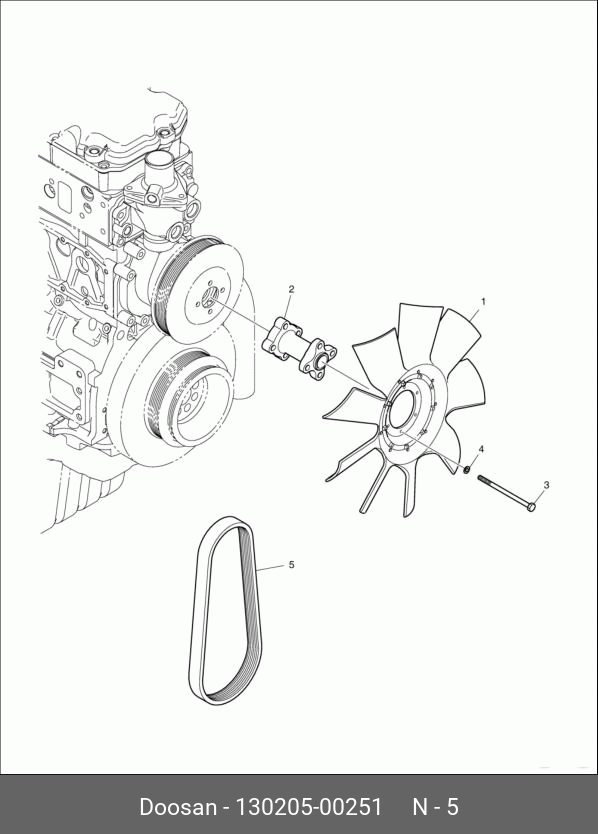 2

1

4

3

5

Doosan - 130205-00251 N - 5