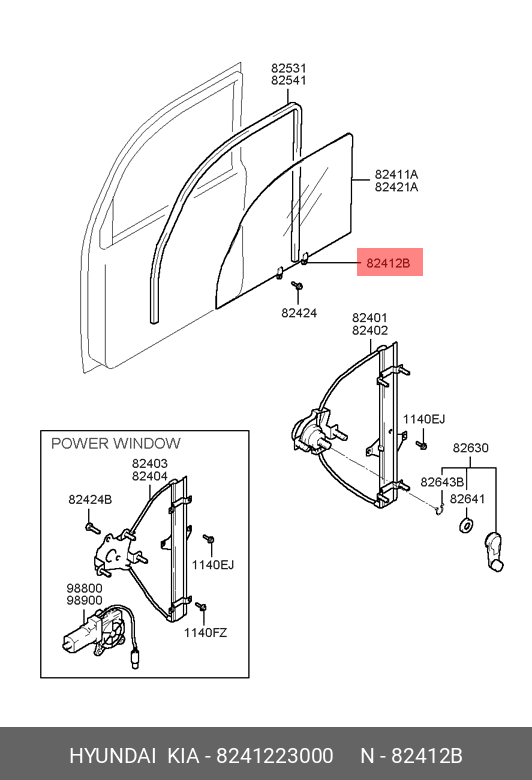 82531
82541

82411A
82421A

82412B

82424

82401
82402

1140EJ

82630

82643B

82641

POWER WINDOW

82403
82404

82424B

1140EJ

98800
98900

1140FZ

HYUNDAI KIA - 8241223000 N - 82412B