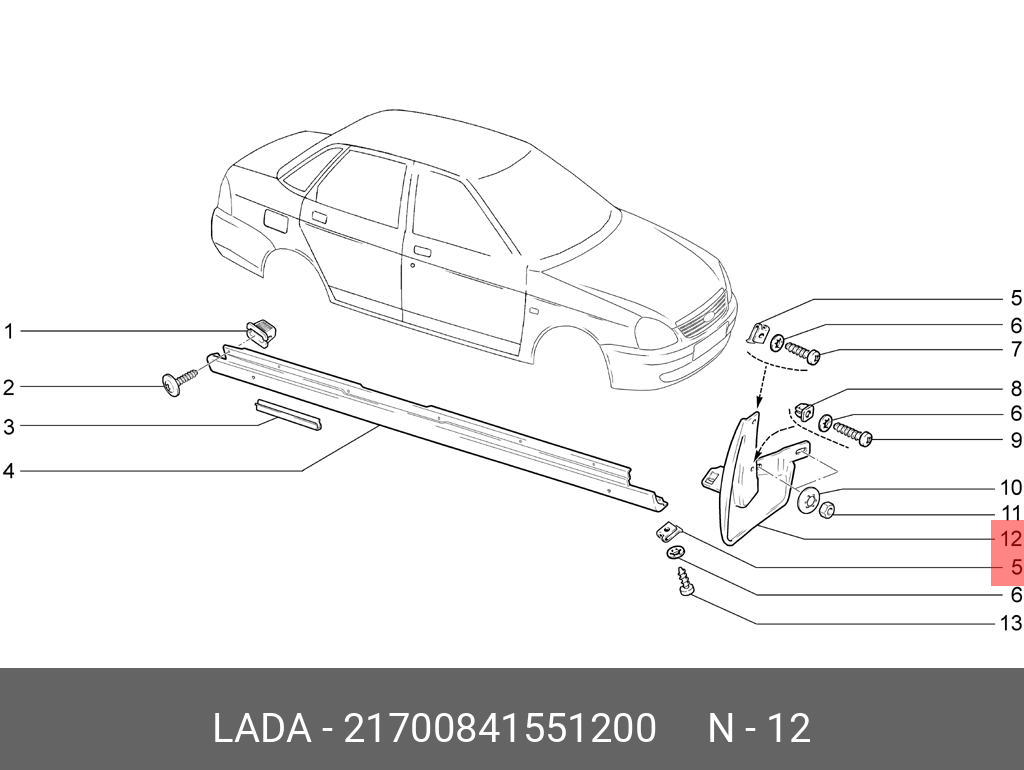 1
2
3
4
5
6
7
8
6
9
10
11
12
5
6
13

LADA - 21700841551200 N - 12