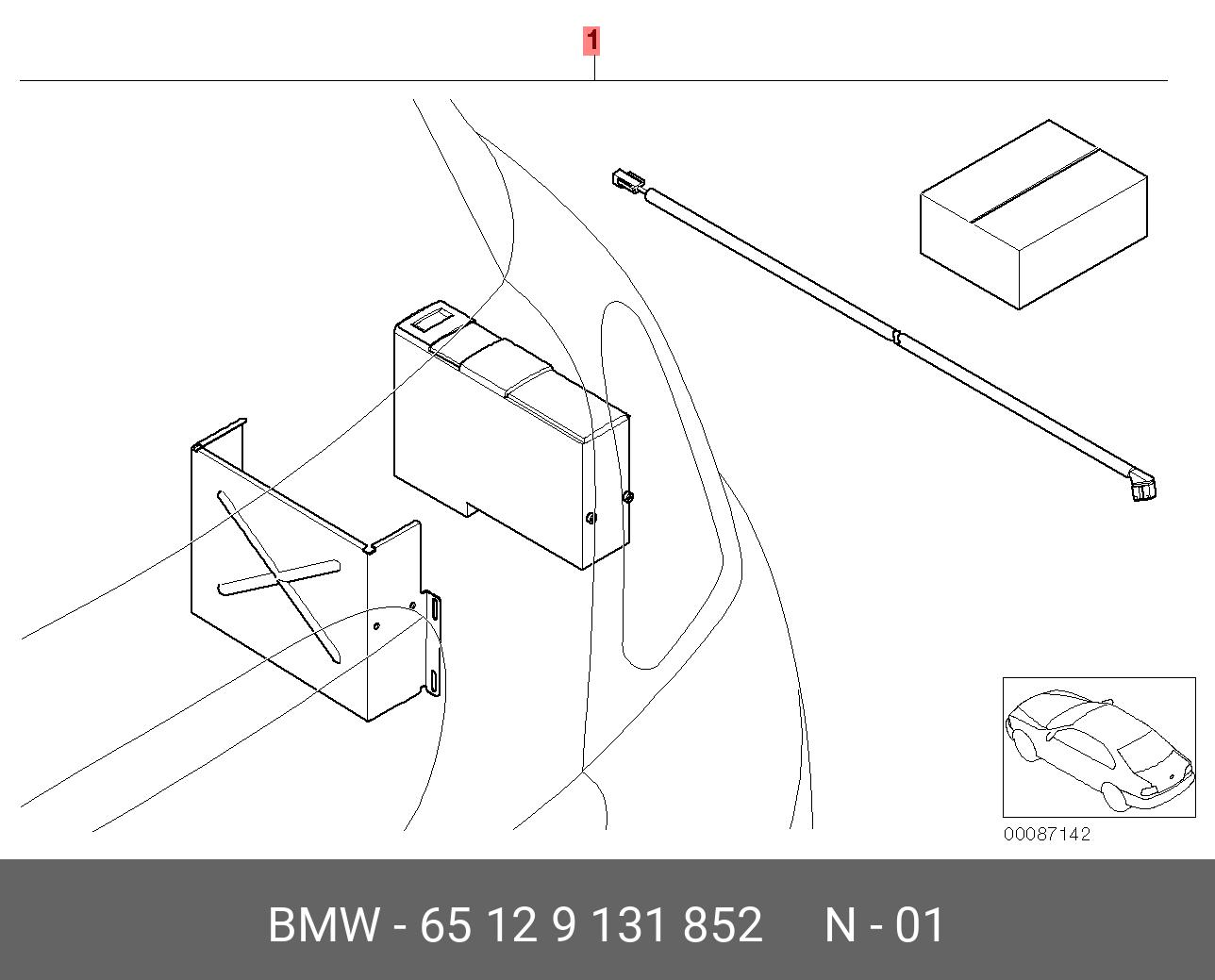 1

00087142

BMW - 65 12 9 131 852     N - 01