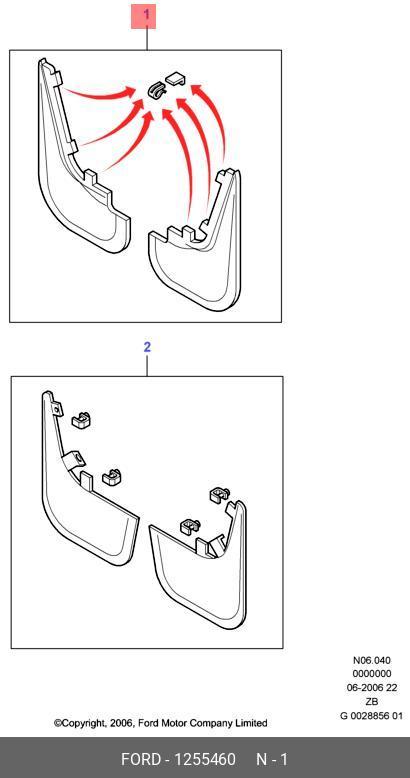 1

2

N06.040
0000000
06-2006 22
ZB
G 0028856 01

©Copyright, 2006, Ford Motor Company Limited

FORD - 1255460 N - 1