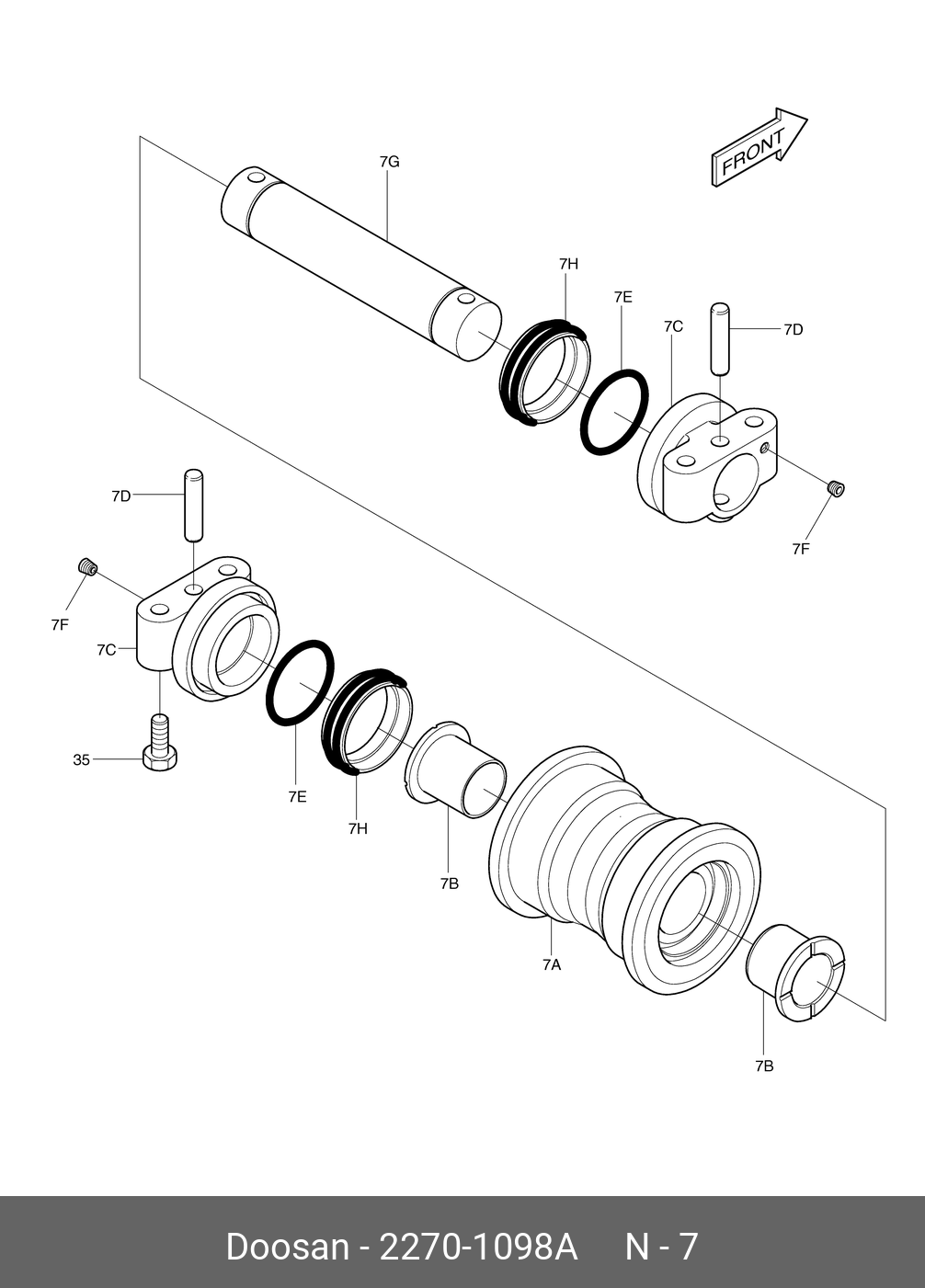 FRONT

7G

7H

7E

7C

7D

7F

7D

7F

7C

35

7E

7H

7B

7A

7B

Doosan - 2270-1098A N - 7