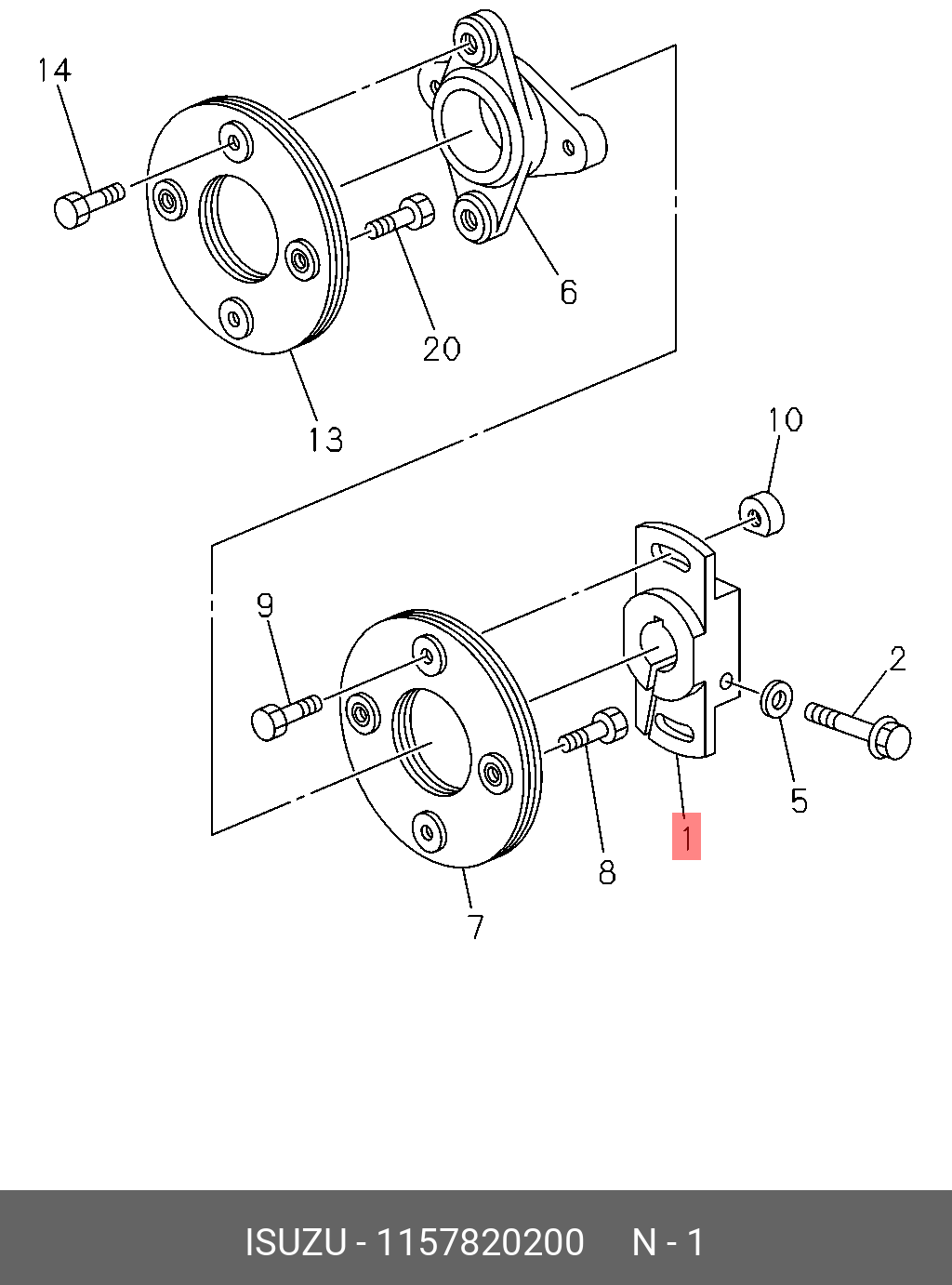 14

6

20

13

10

9

2

5

1

8

7

ISUZU - 1157820200 N - 1