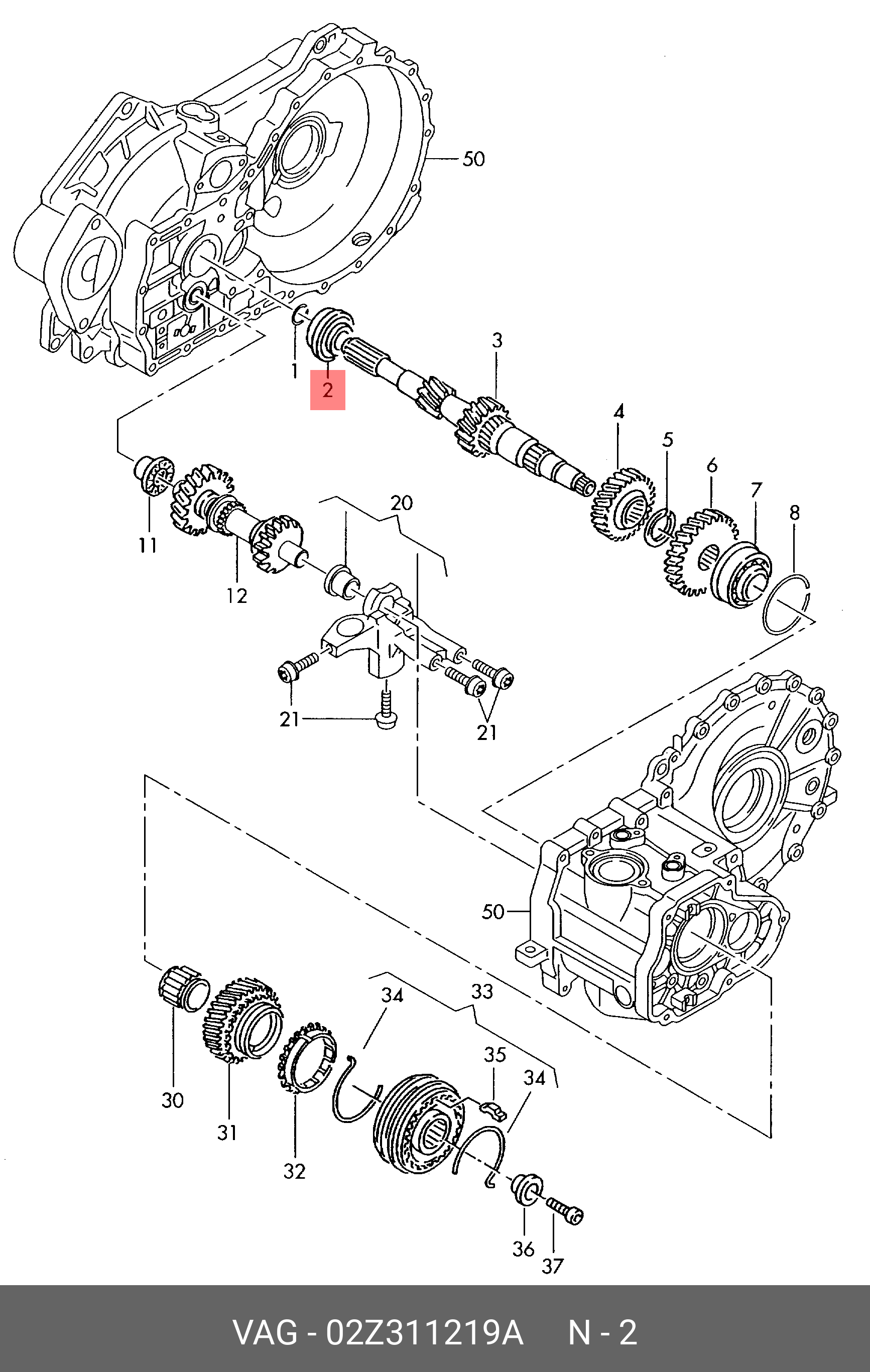 50
1
2
3
4
5
6
7
8
11
12
20
21
21
21
50
30
31
32
34
33
35
34
36
37

VAG - 02Z311219A N - 2