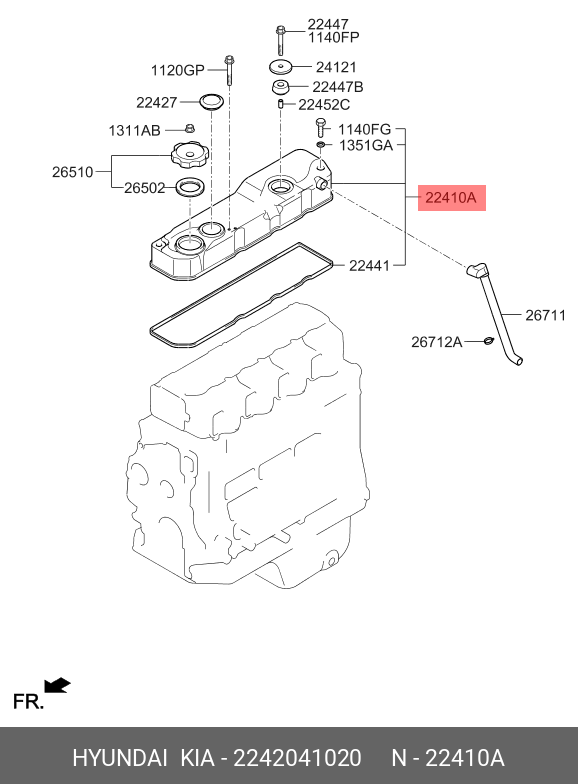 22447
1140FP
1120GP
24121
22447B
22427
22452C
1311AB
1140FG
1351GA
26510
26502
22410A
22441
26711
26712A
FR.
HYUNDAI KIA - 2242041020 N - 22410A