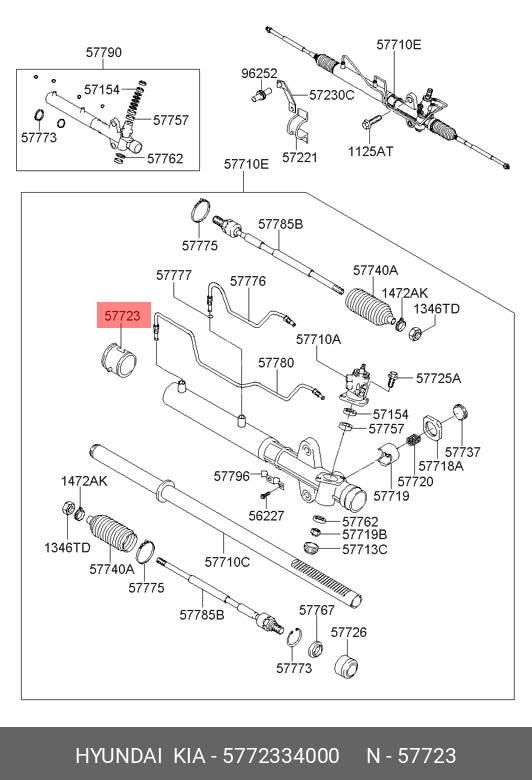 57790

57154
57757
57773
57762

96252
57230C
57221
57710E
1125AT

57710E

57775
57785B
57777
57776
57740A
1472AK
1346TD
57723
57710A
57780
57725A
57154
57757
57737
57718A
57720
57719
57796
56227
57762
57719B
57713C
1472AK
1346TD
57740A
57775
57710C
57785B
57767
57726
57773

HYUNDAI KIA - 5772334000 N - 57723