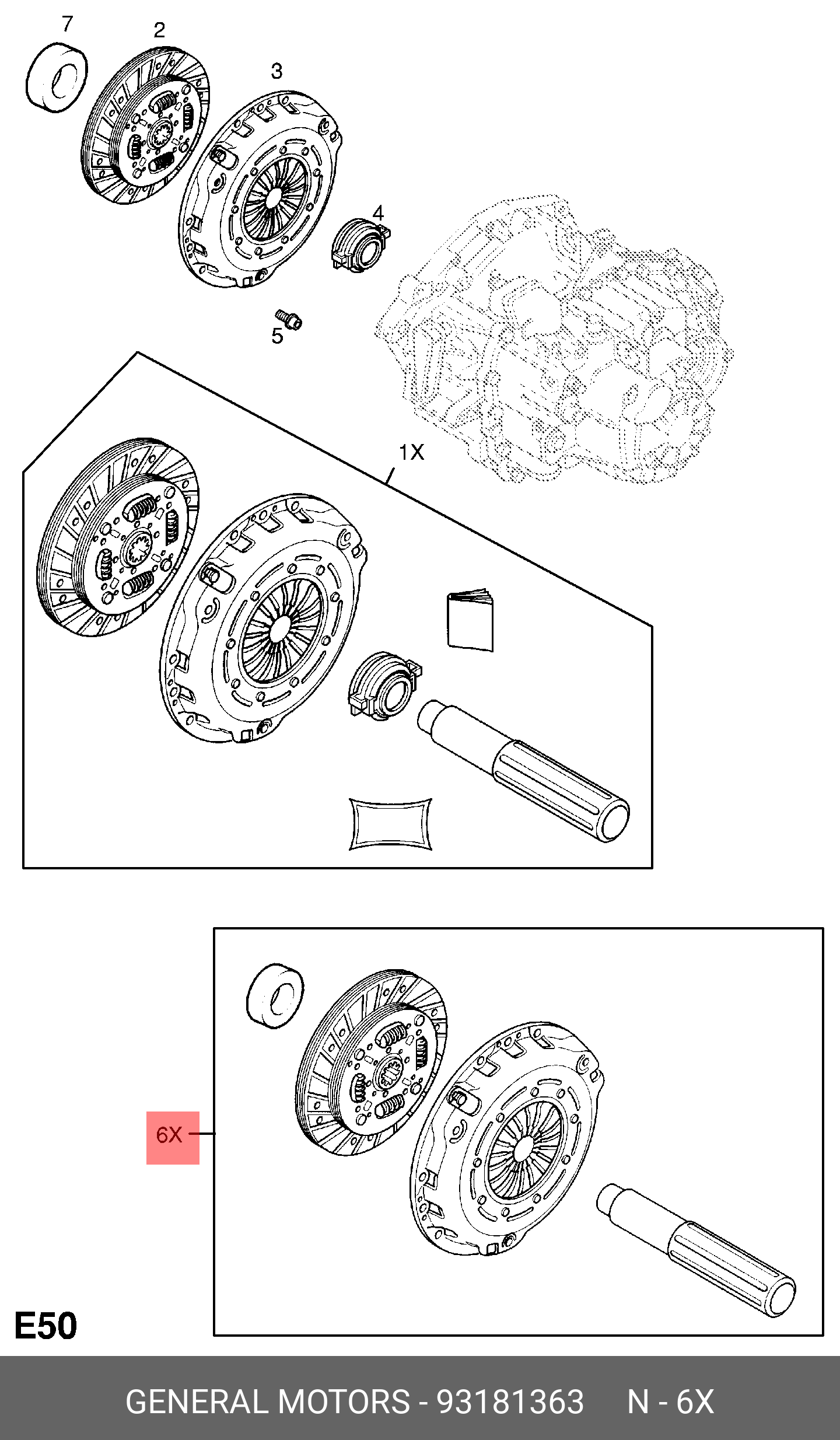 7
2
3
4
5
1X
6X
E50
GENERAL MOTORS - 93181363 N - 6X