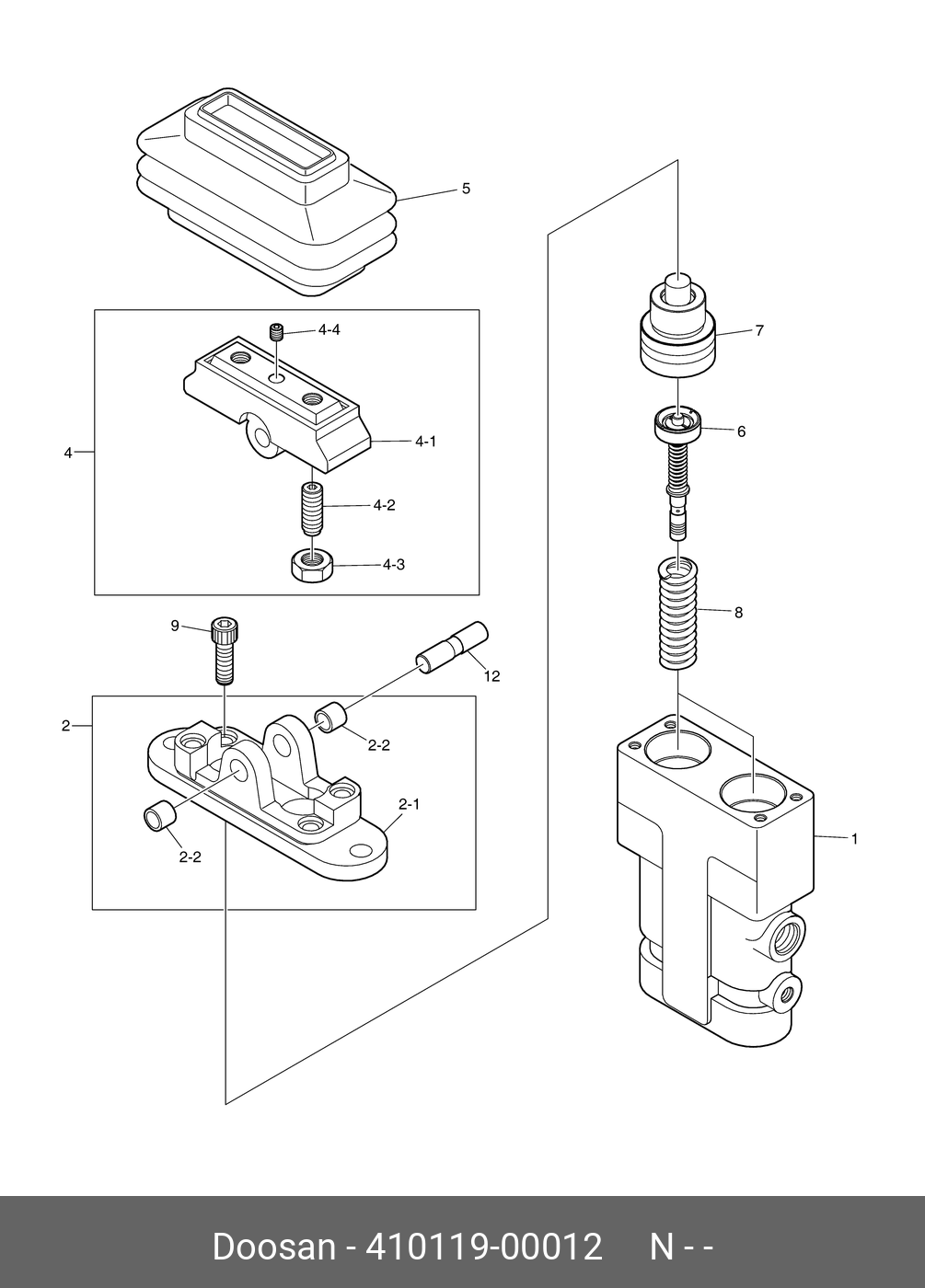 5

4-4

7

4

4-1

6

4-2

4-3

8

9

12

2

2-2

2-1

2-2

1

Doosan - 410119-00012 N - -