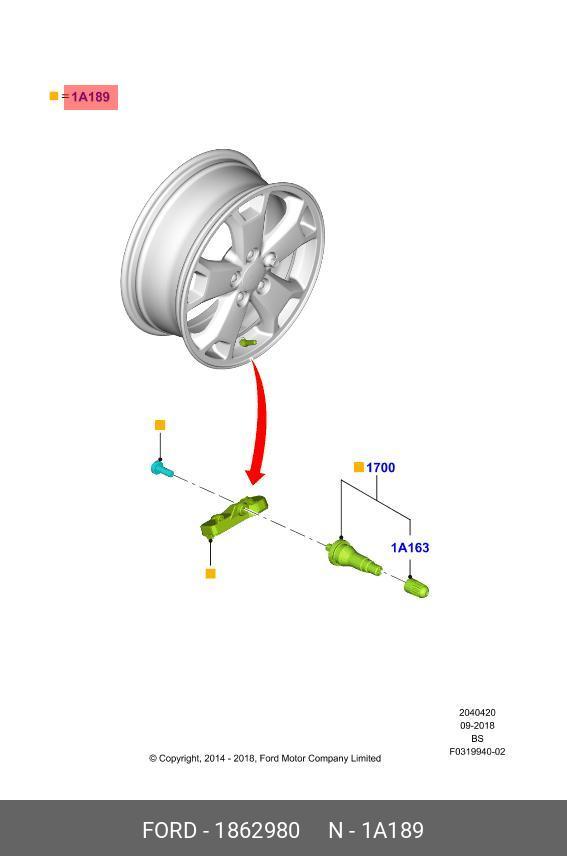 = 1A189

1700

1A163

2040420
09-2018
BS
F0319940-02

© Copyright, 2014 - 2018, Ford Motor Company Limited

FORD - 1862980 N - 1A189