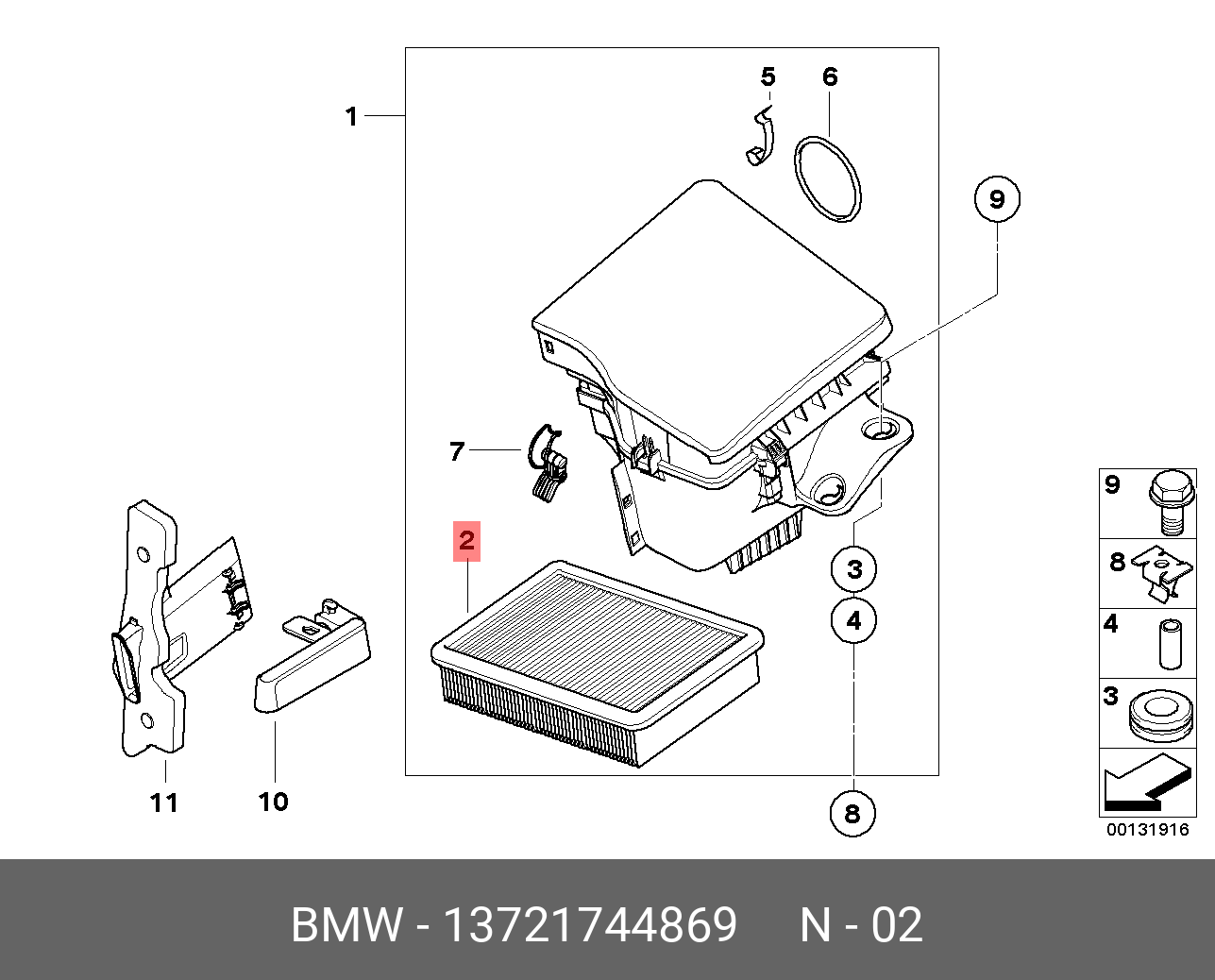 1
5
6
9
7
2
3
4
8
11
10
9
8
4
3
00131916
BMW - 13721744869 N - 02