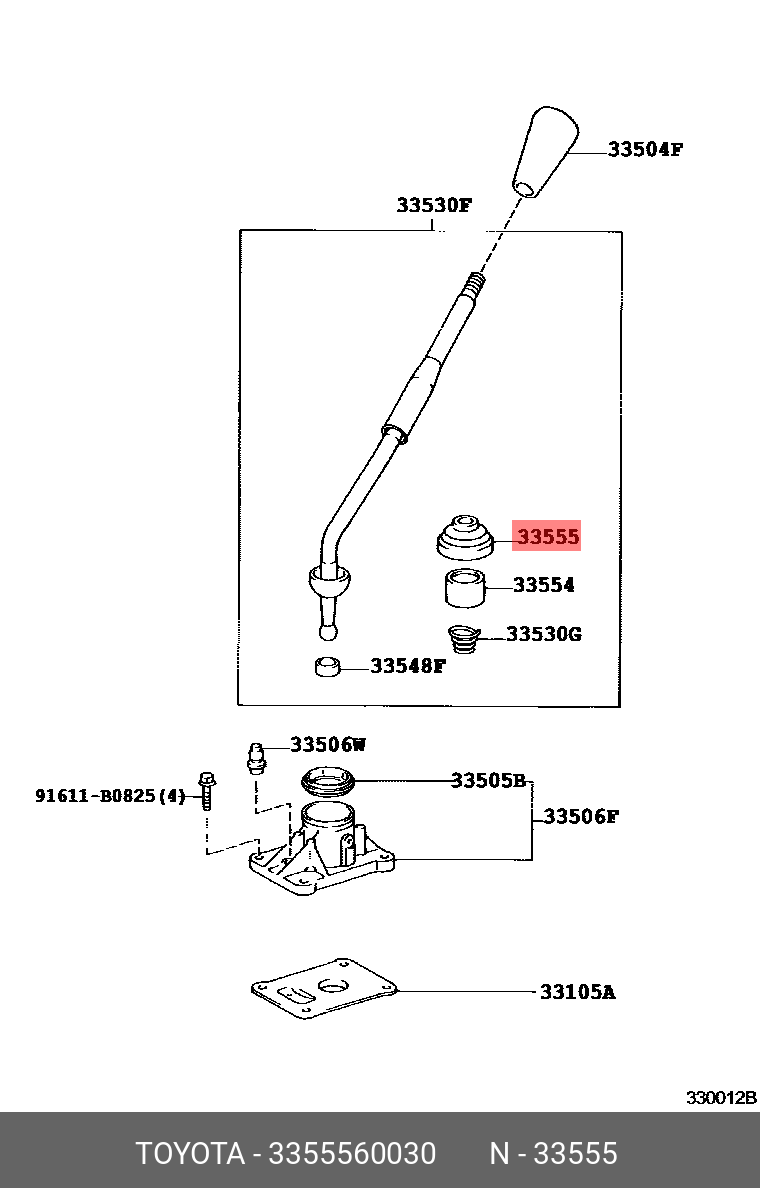 33504F

33530F

33555

33554

33530G

33548F

33506W

91611-B0825(4)

33505B

33506F

33105A

330012B

TOYOTA - 3355560030 N - 33555