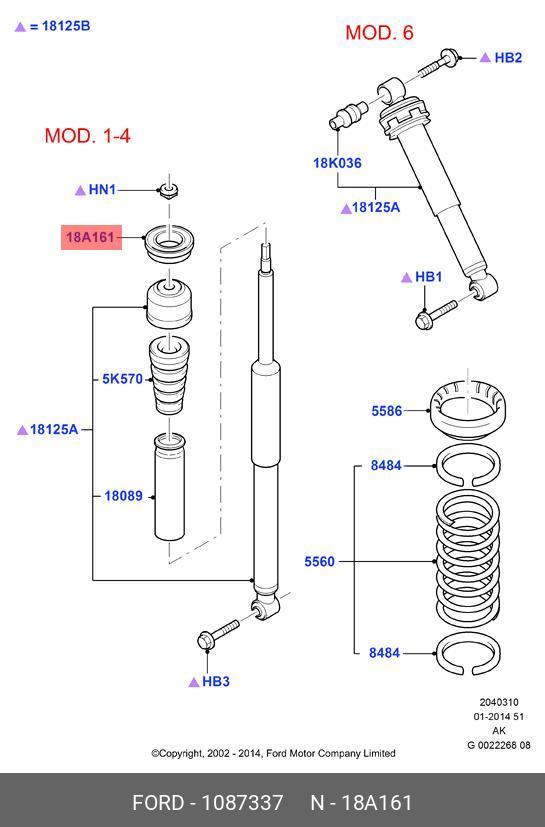 ▲ = 18125B

MOD. 6

▲ HB2

18K036

▲ 18125A

▲ HB1

MOD. 1-4

▲ HN1

18A161

5K570

▲ 18125A

18089

▲ HB3

5586

8484

5560

8484

2040310
01-2014 51
AK
G 0022268 08

©Copyright, 2002 - 2014, Ford Motor Company Limited

FORD - 1087337 N - 18A161