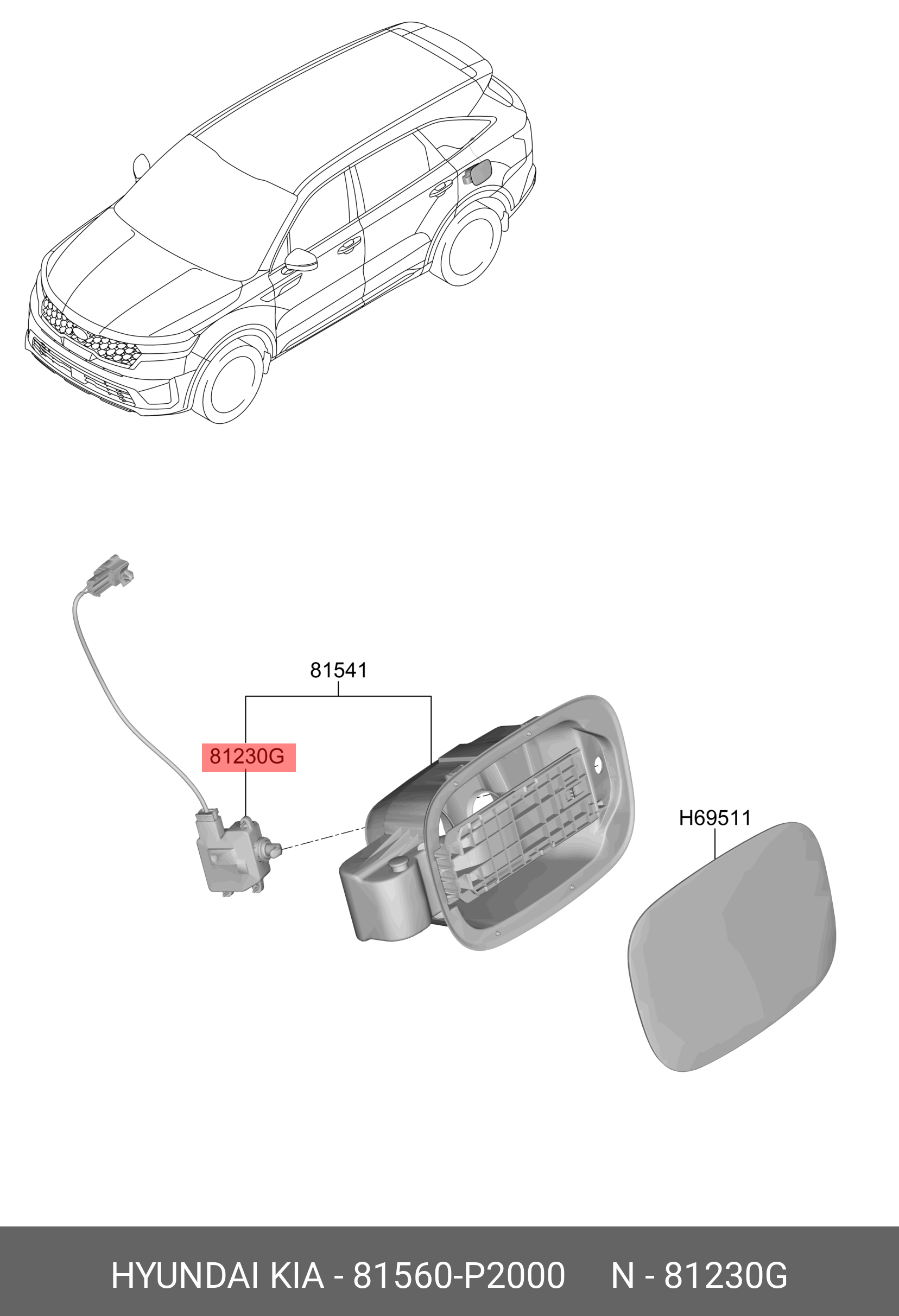 81541

81230G

H69511

HYUNDAI KIA - 81560-P2000 N - 81230G