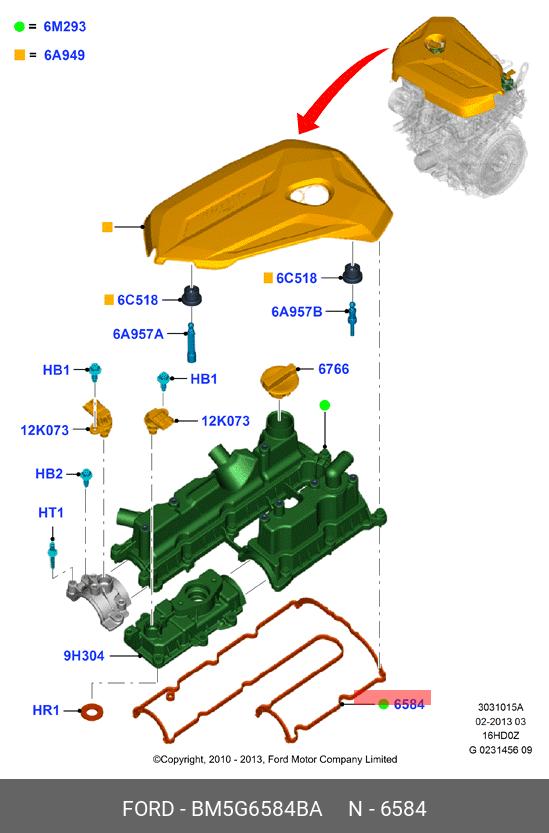 = 6M293
= 6A949

6C518
6C518
6A957B
6A957A
HB1
HB1
6766
12K073
12K073
HB2
HT1
9H304
HR1
6584

3031015A
02-2013 03
16HD0Z
G 0231456 09

©Copyright, 2010 - 2013, Ford Motor Company Limited

FORD - BM5G6584BA N - 6584