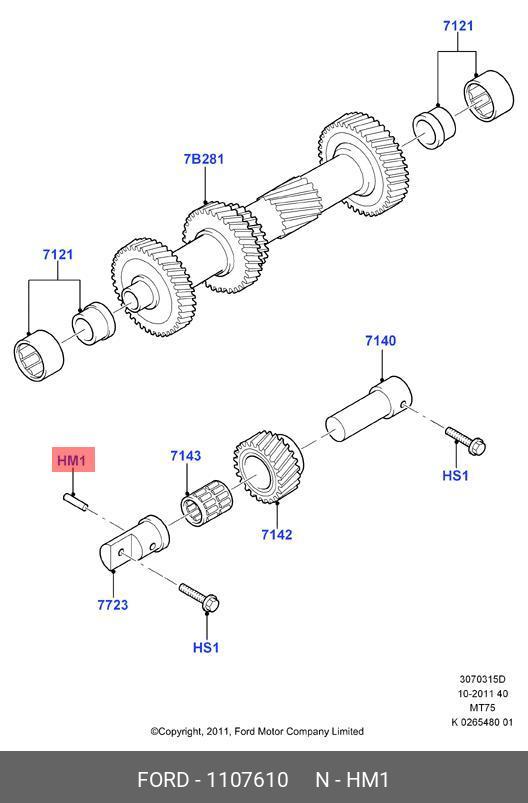 7121

7B281

7121

7140

HM1

7143

HS1

7142

7723

HS1

3070315D
10-2011 40
MT75
K 0265480 01

©Copyright, 2011, Ford Motor Company Limited

FORD - 1107610 N - HM1