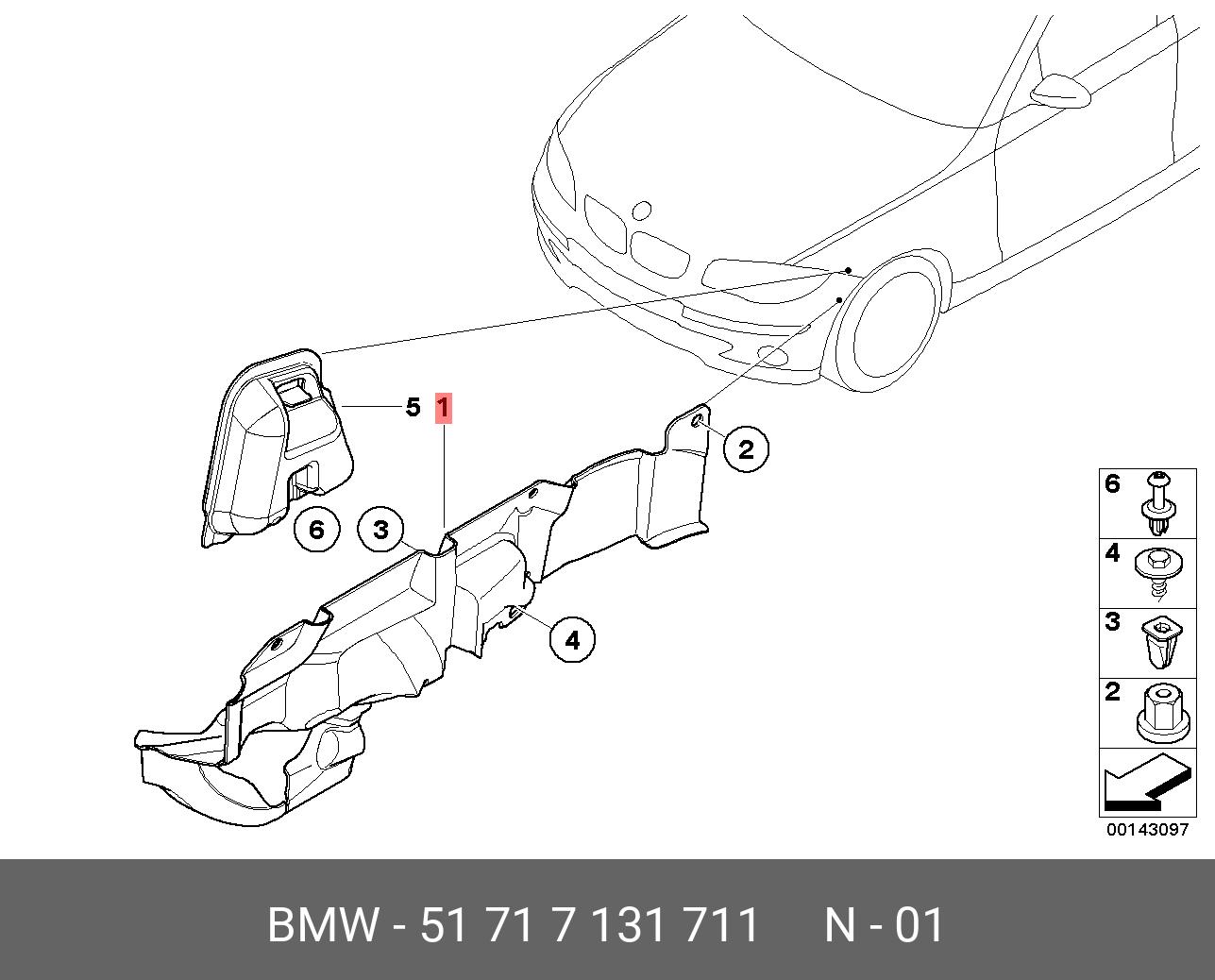 5
1
2
6
3
4

6
4
3
2

00143097

BMW - 51 71 7 131 711 N - 01