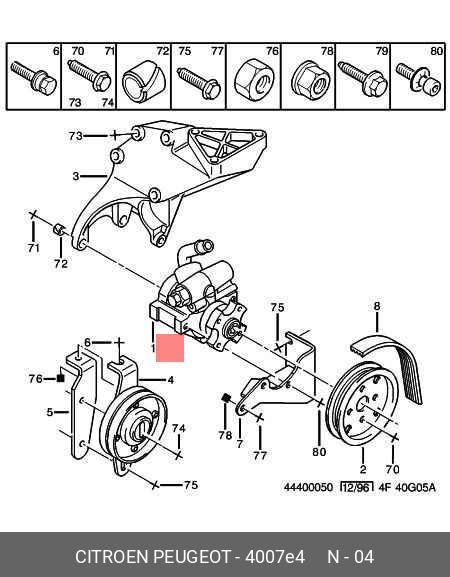 6
70 71
73 74
72
75 77
76
78
79
80

73
3
71
72
1
75
8
6
76
4
5
74
78
7
77
80
2
70
75

44400050 12/96 4F 40G05A

CITROEN PEUGEOT - 4007e4 N - 04