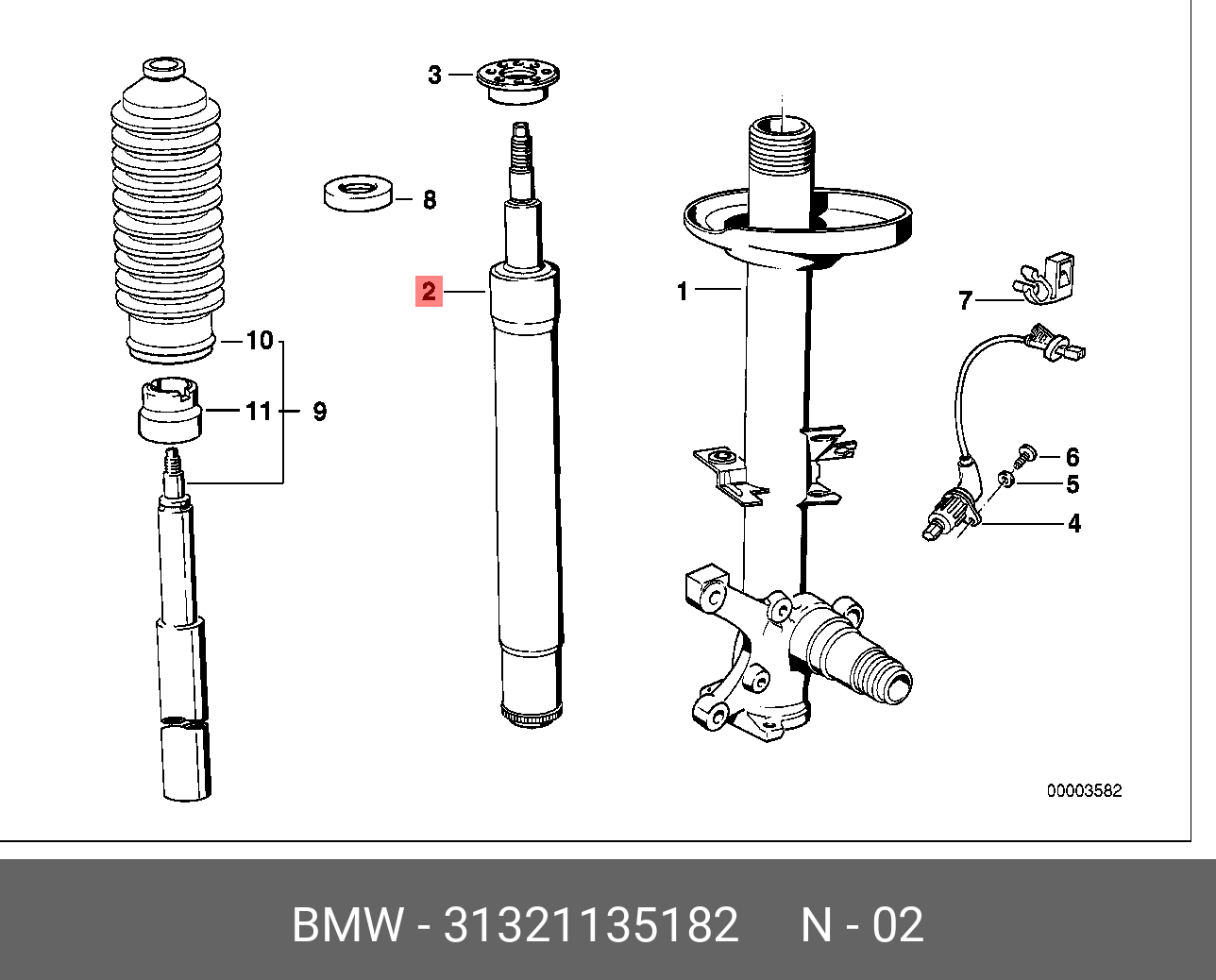 3
8
2
1
7
10
11
9
6
5
4
00003582

BMW - 31321135182 N - 02