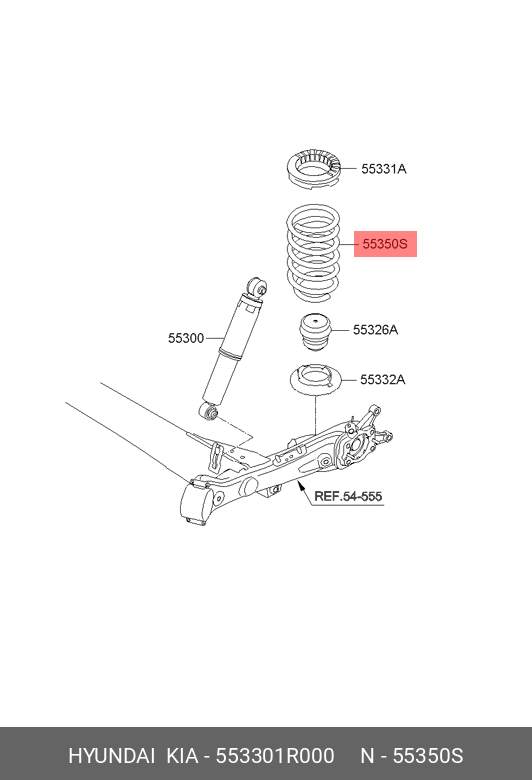 55331A

55350S

55300

55326A

55332A

REF.54-555

HYUNDAI KIA - 553301R000 N - 55350S