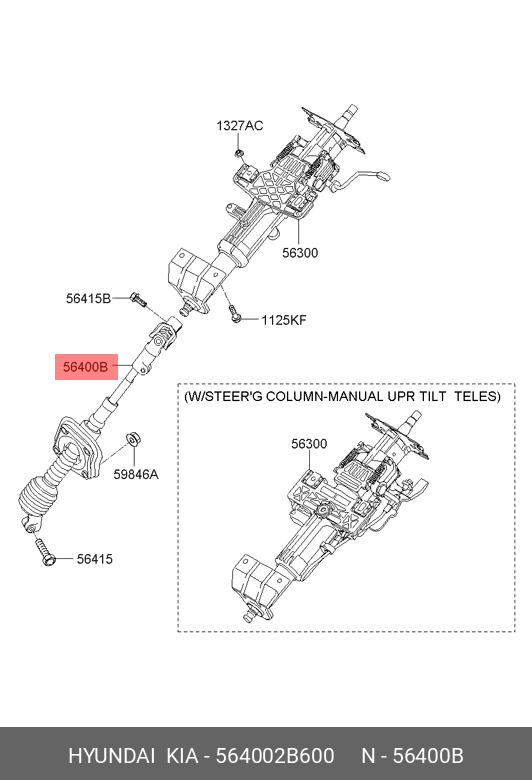 1327AC

56300

56415B

1125KF

56400B

(W/STEER'G COLUMN-MANUAL UPR TILT TELES)

56300

59846A

56415

HYUNDAI KIA - 564002B600 N - 56400B