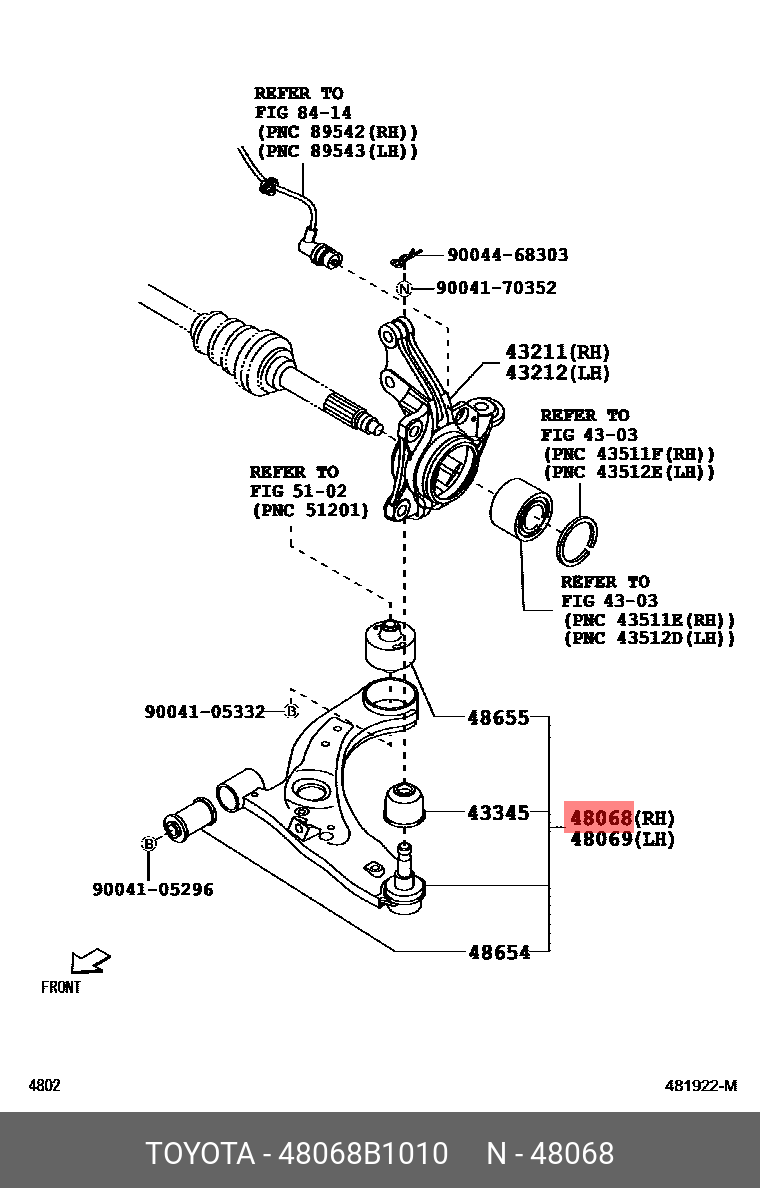 REFER TO
FIG 84-14
(PNC 89542(RH))
(PNC 89543(LH))

90044-68303

N 90041-70352

43211(RH)
43212(LH)

REFER TO
FIG 43-03
(PNC 43511F(RH))
(PNC 43512E(LH))

REFER TO
FIG 51-02
(PNC 51201)

REFER TO
FIG 43-03
(PNC 43511E(RH))
(PNC 43512D(LH))

90041-05332 B

48655

43345

48068(RH)
48069(LH)

B

90041-05296

48654

FRONT

4802

481922-M

TOYOTA - 48068B1010 N - 48068