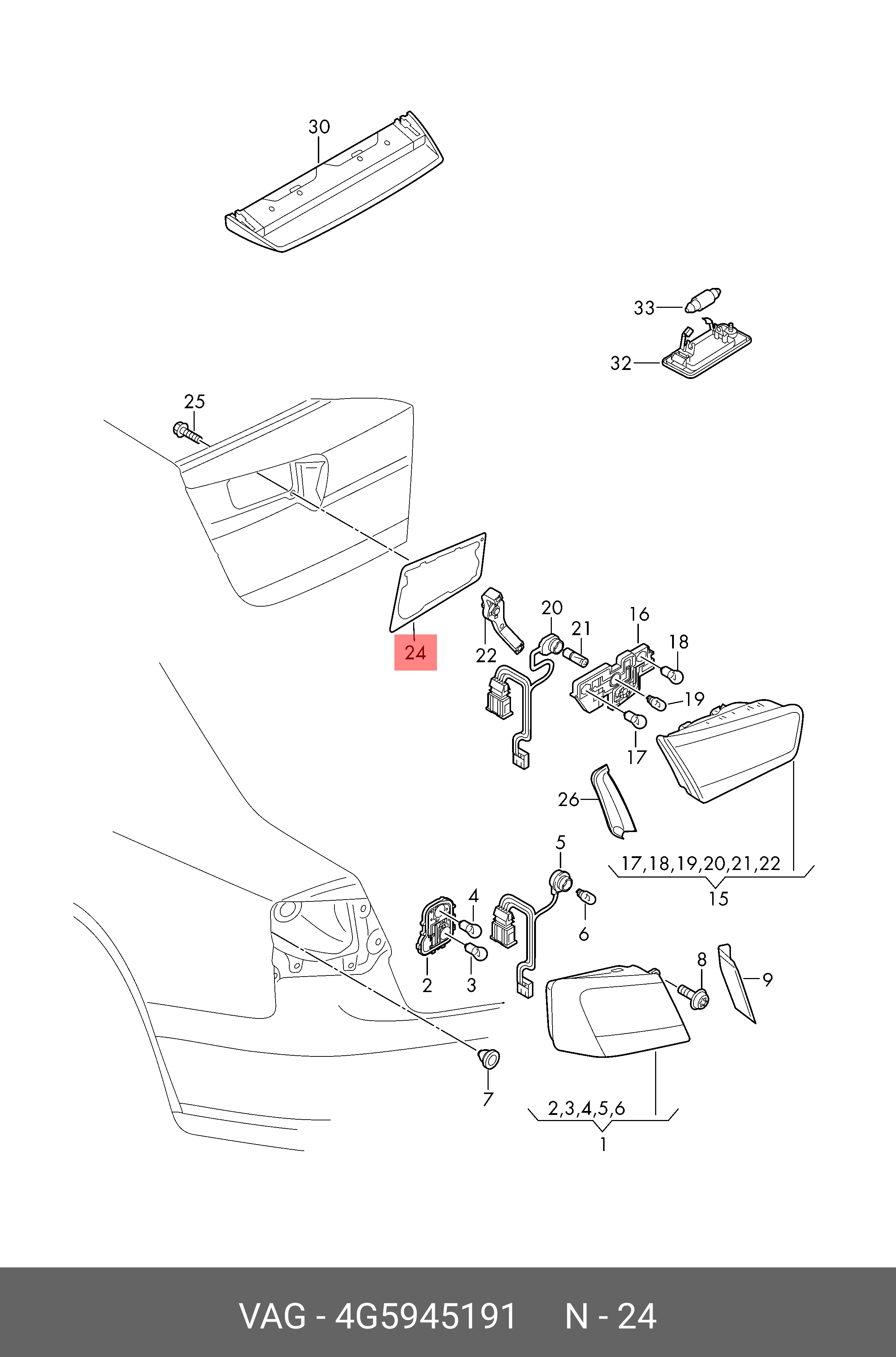 30

33

32

25

24

22

20

21

16

18

19

17

26

17,18,19,20,21,22

15

5

4

6

2

3

8

9

7

2,3,4,5,6

1

VAG - 4G5945191 N - 24