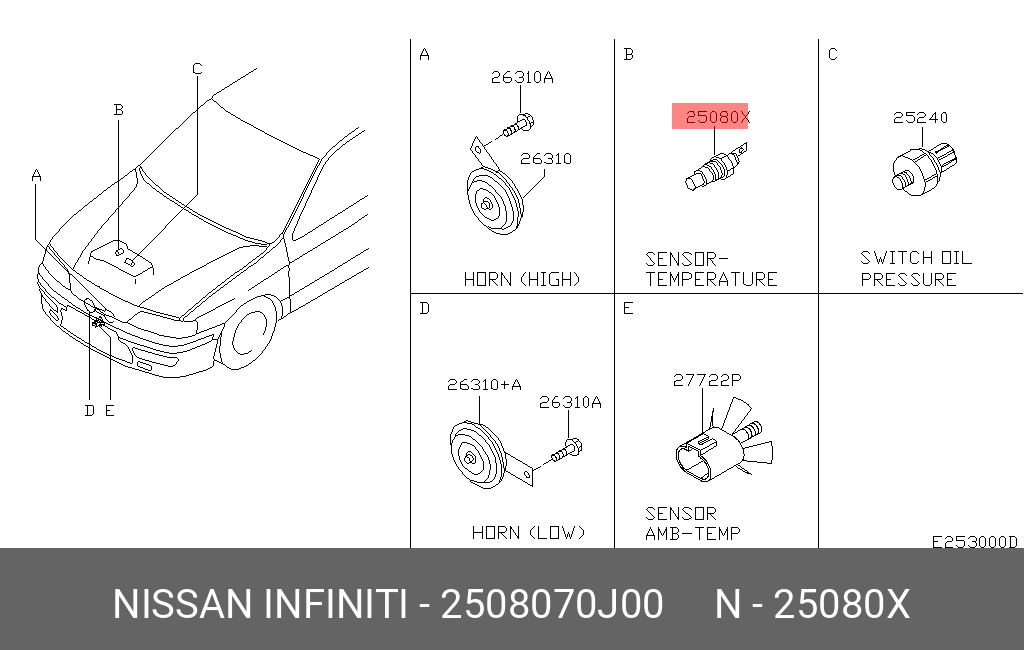 C
B
A
D E

A
26310A
26310
HORN (HIGH)

B
25080X
SENSOR-TEMPERATURE

C
25240
SWITCH OIL PRESSURE

D
26310+A
26310A
HORN (LOW)

E
27722P
SENSOR AMB-TEMP

E253000D

NISSAN INFINITI - 2508070J00 N - 25080X