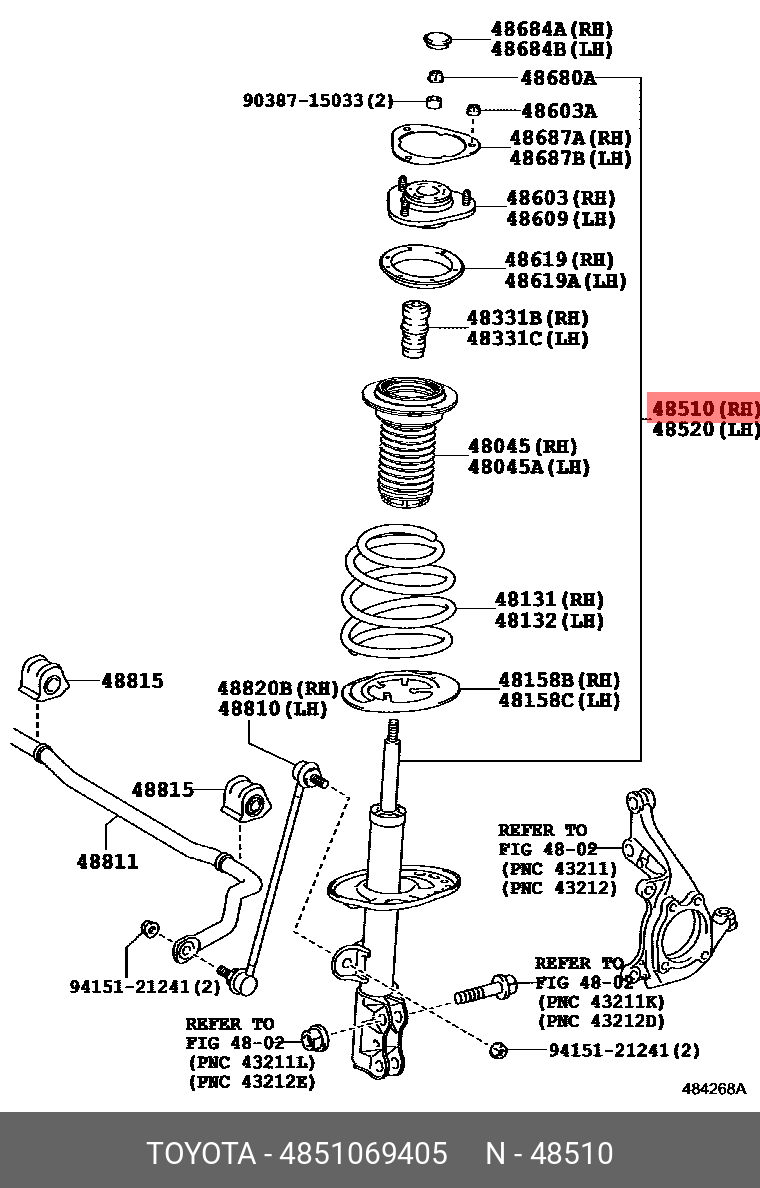 48684A(RH)
48684B(LH)
48680A
90387-15033(2)
48603A
48687A(RH)
48687B(LH)
48603(RH)
48609(LH)
48619(RH)
48619A(LH)
48331B(RH)
48331C(LH)
48510(RH)
48520(LH)
48045(RH)
48045A(LH)
48131(RH)
48132(LH)
48815
48820B(RH)
48810(LH)
48158B(RH)
48158C(LH)
48815
48811
REFER TO
FIG 48-02
(PNC 43211)
(PNC 43212)
94151-21241(2)
REFER TO
FIG 48-02
(PNC 43211K)
(PNC 43212D)
REFER TO
FIG 48-02
(PNC 43211L)
(PNC 43212E)
94151-21241(2)
484268A
TOYOTA - 4851069405 N - 48510