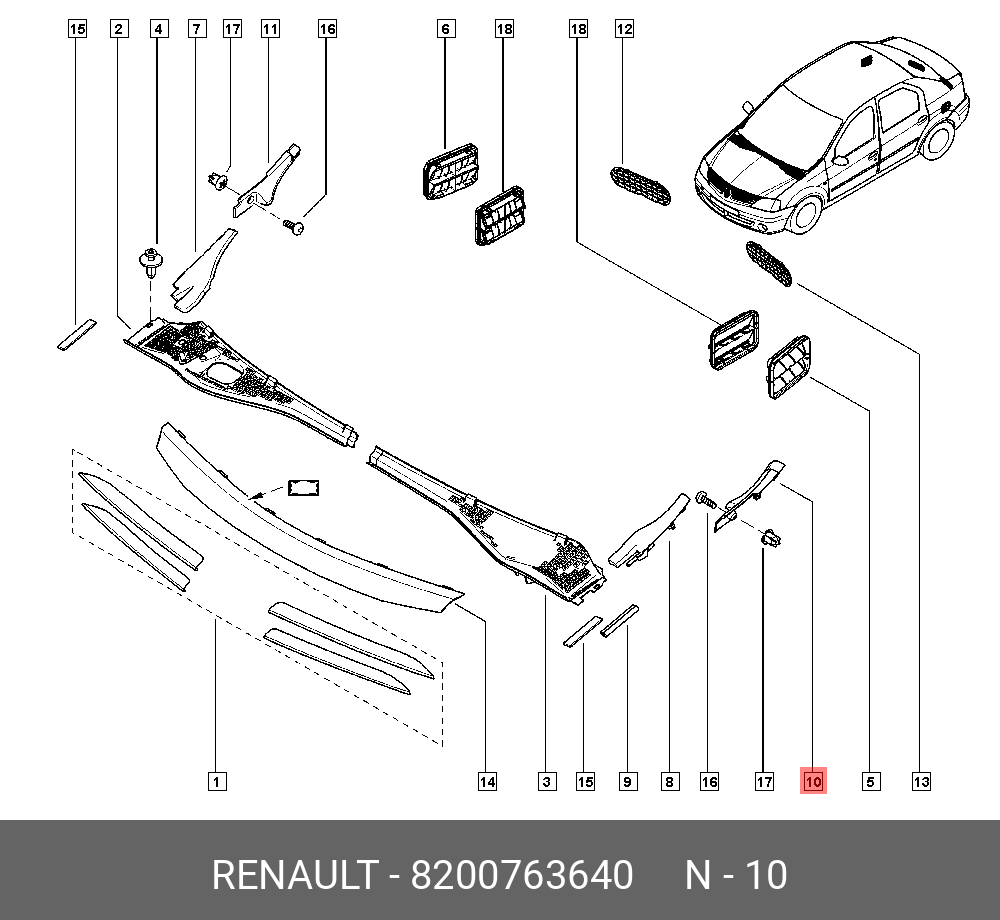 15 2 4 7 17 11 16 6 18 18 12

1 14 3 15 9 8 16 17 10 5 13

RENAULT - 8200763640 N - 10