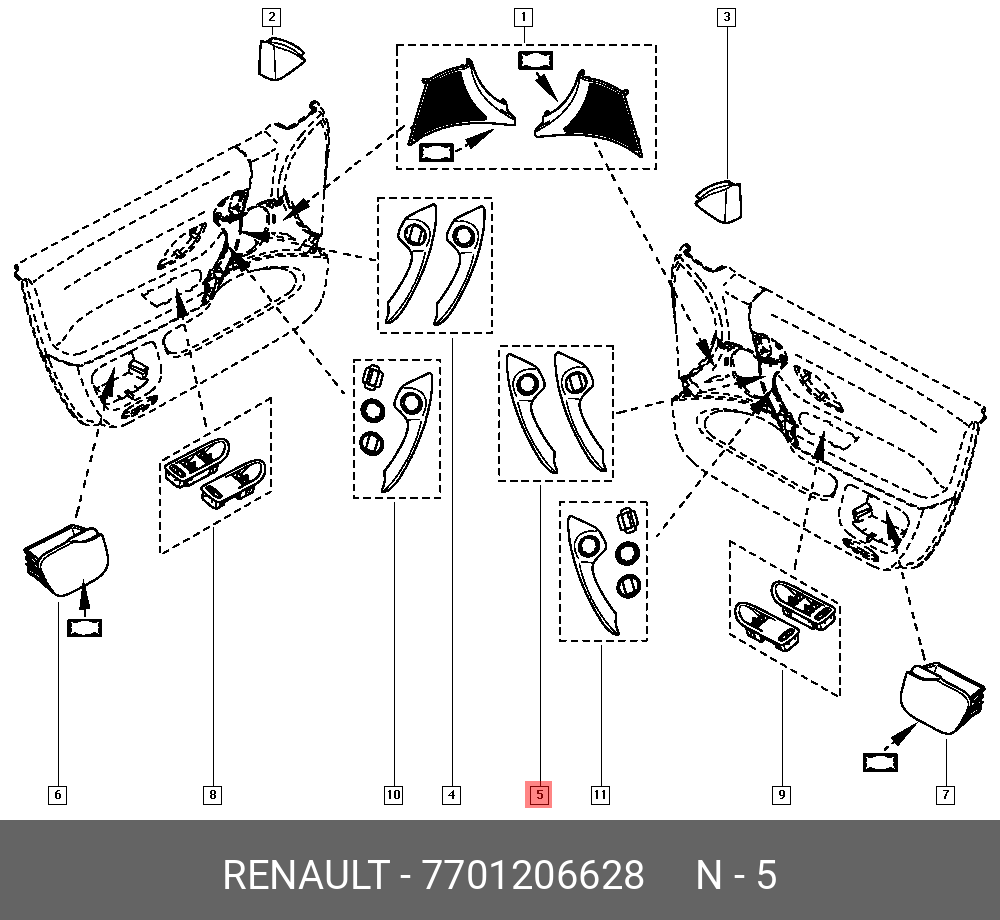 2
1
3
6
8
10
4
5
11
9
7
RENAULT - 7701206628 N - 5