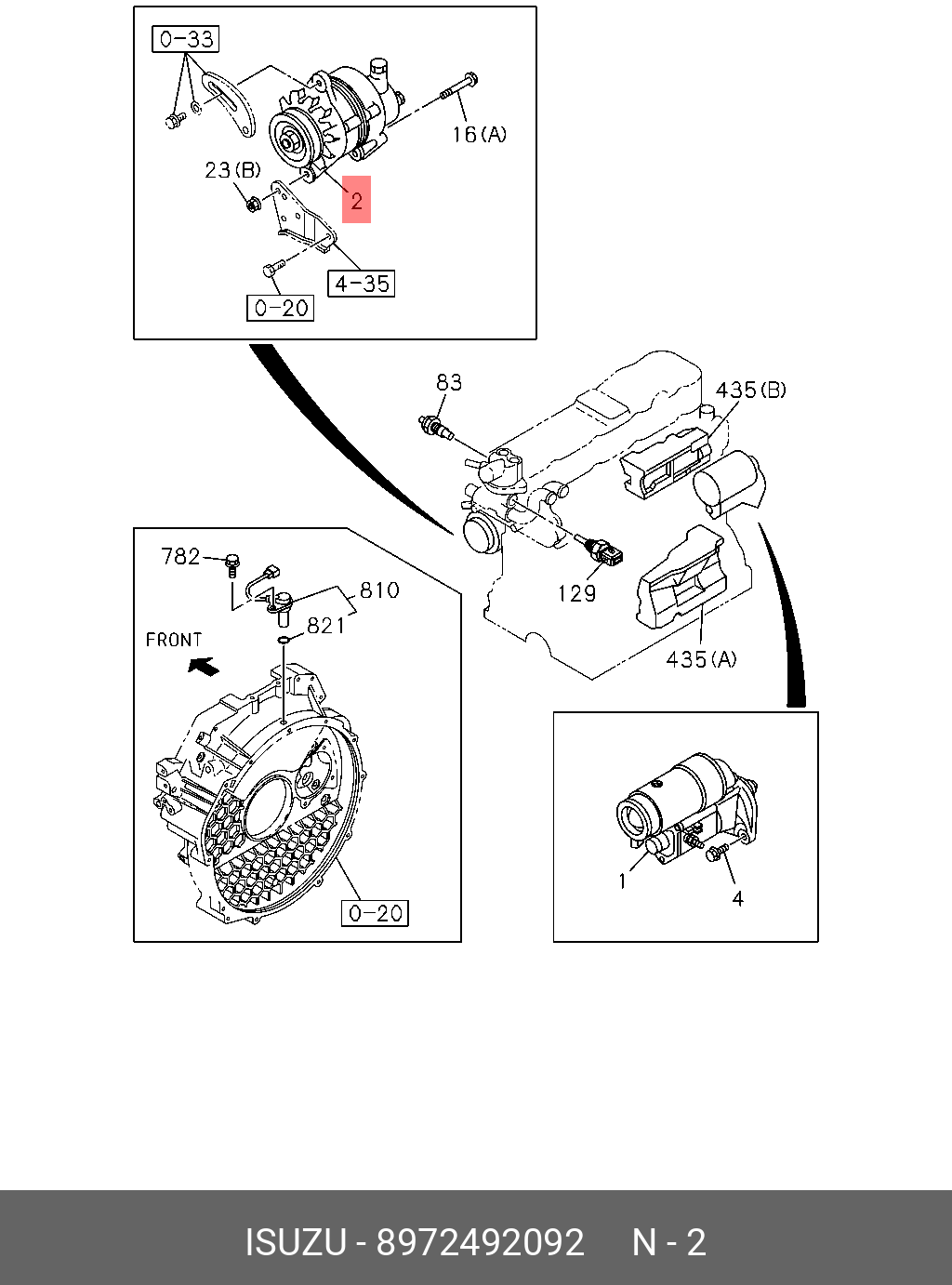 0-33
16(A)
23(B)
2
4-35
0-20
83
435(B)
129
435(A)
782
810
821
FRONT
0-20
1
4

ISUZU - 8972492092 N - 2