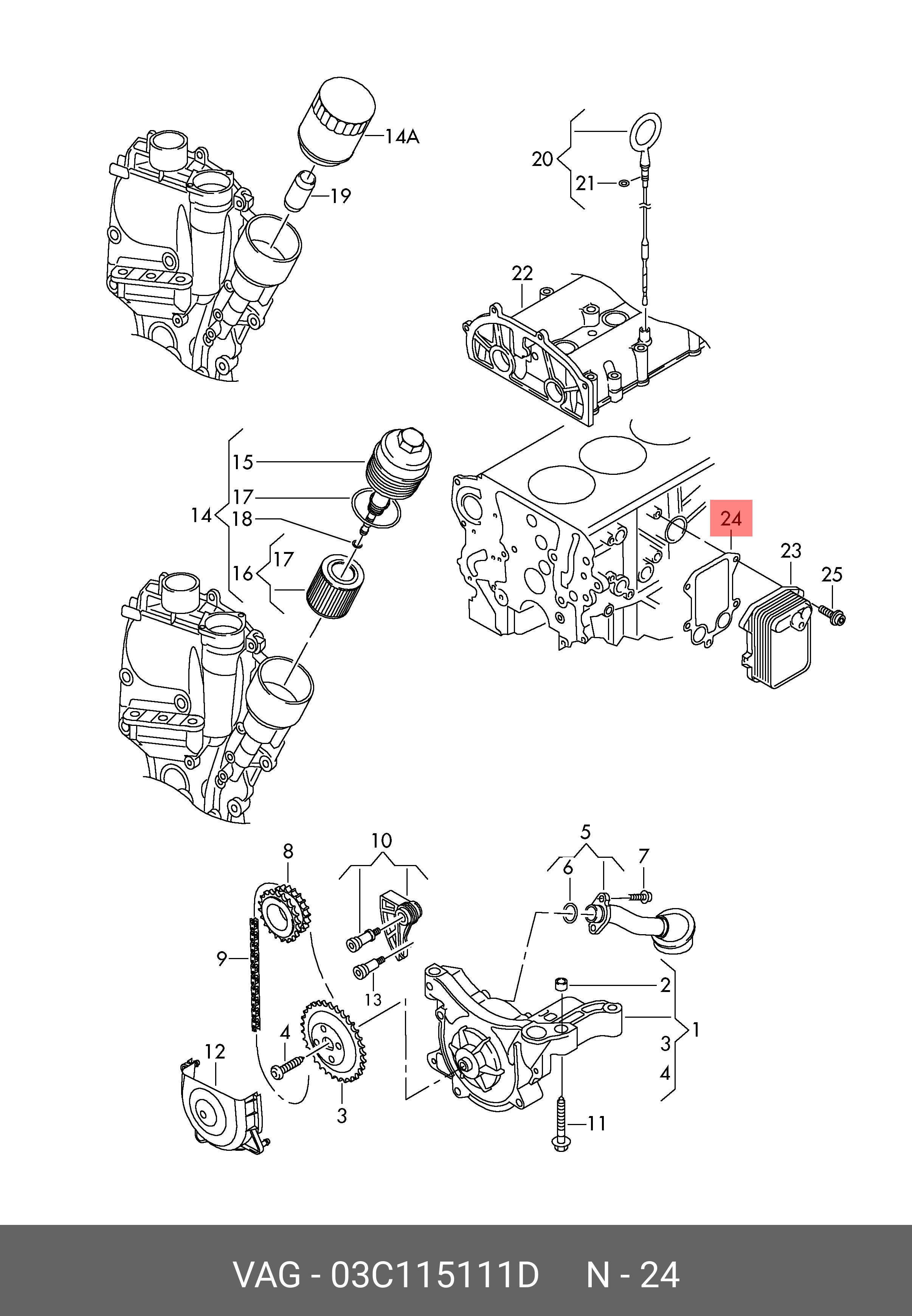 14A
19
20
21
22
15
17
14
18
17
16
24
23
25
8
10
5
6
7
9
13
2
1
3
4
4
12
3
11

VAG - 03C115111D N - 24