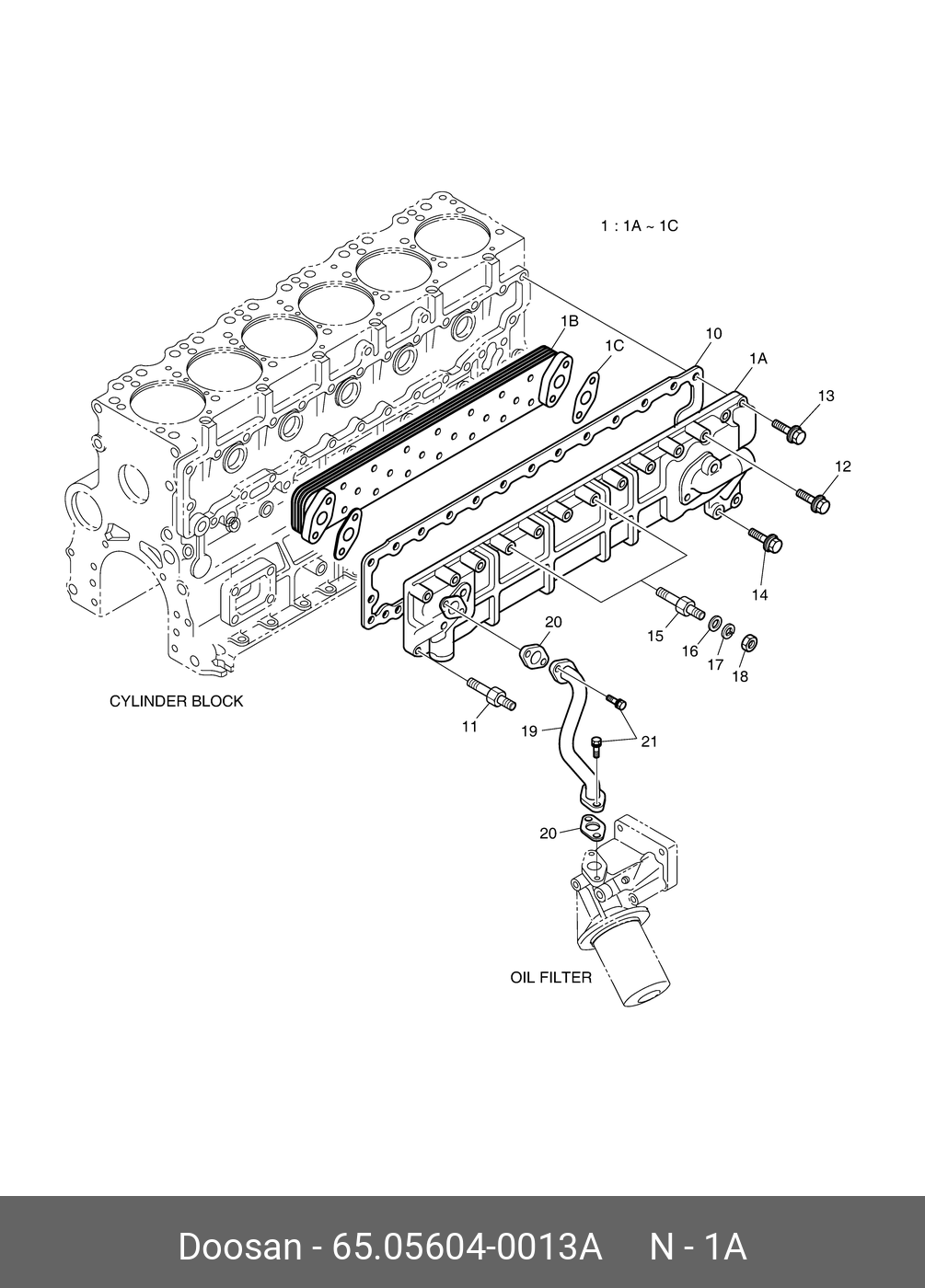 1 : 1A ~ 1C

1B
1C
10
1A
13
12
14
15
16
17
18
20
11
19
21
20

CYLINDER BLOCK

OIL FILTER

Doosan - 65.05604-0013A N - 1A