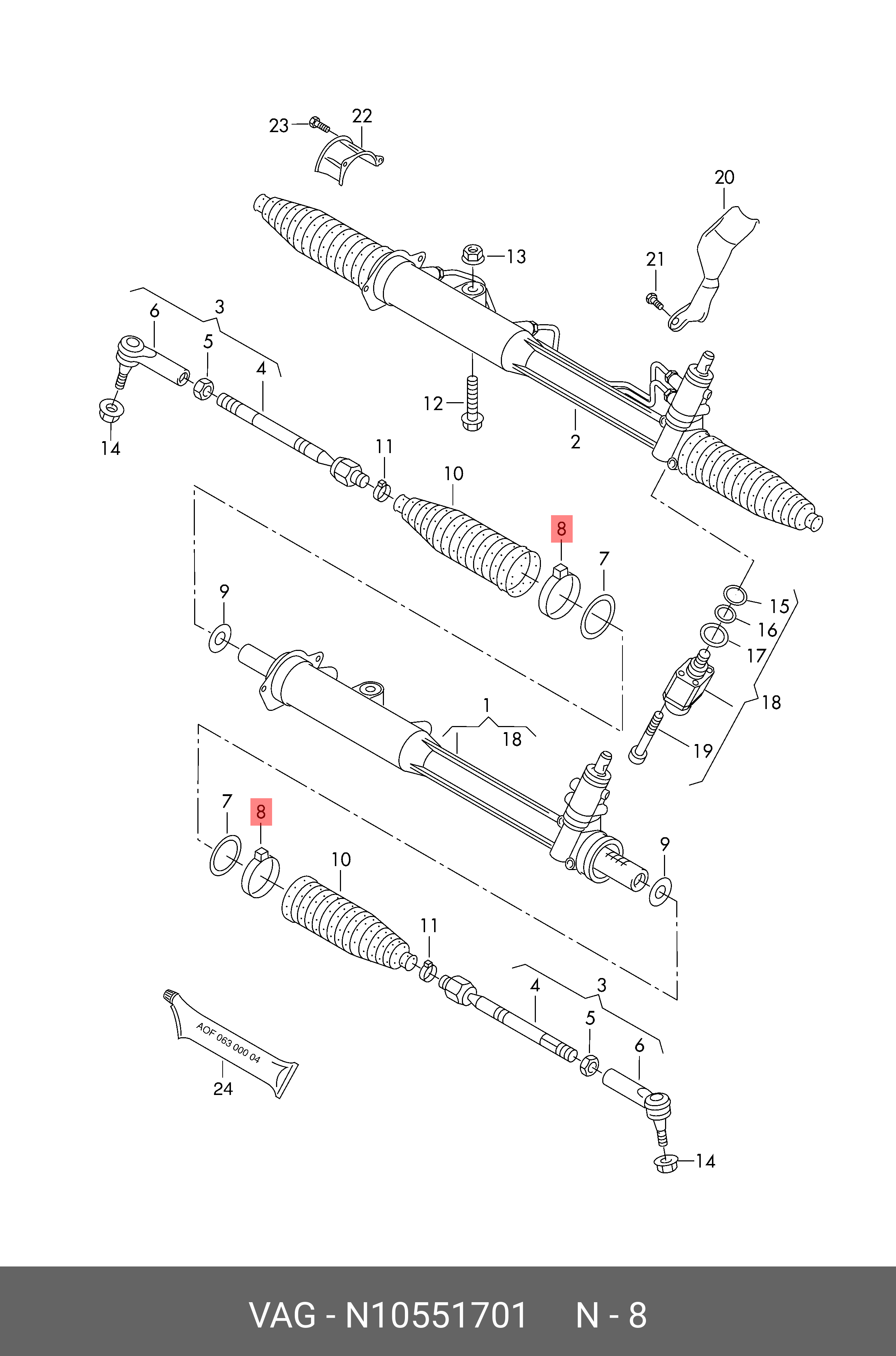 23 22
20
13
21
6 3
5
4
12
2
14
11
10
8
7
9
15
16
17
18
1
18
19
7
8
10
9
11
4 3
5
6
AOF 063 000 04
24
14

VAG - N10551701 N - 8