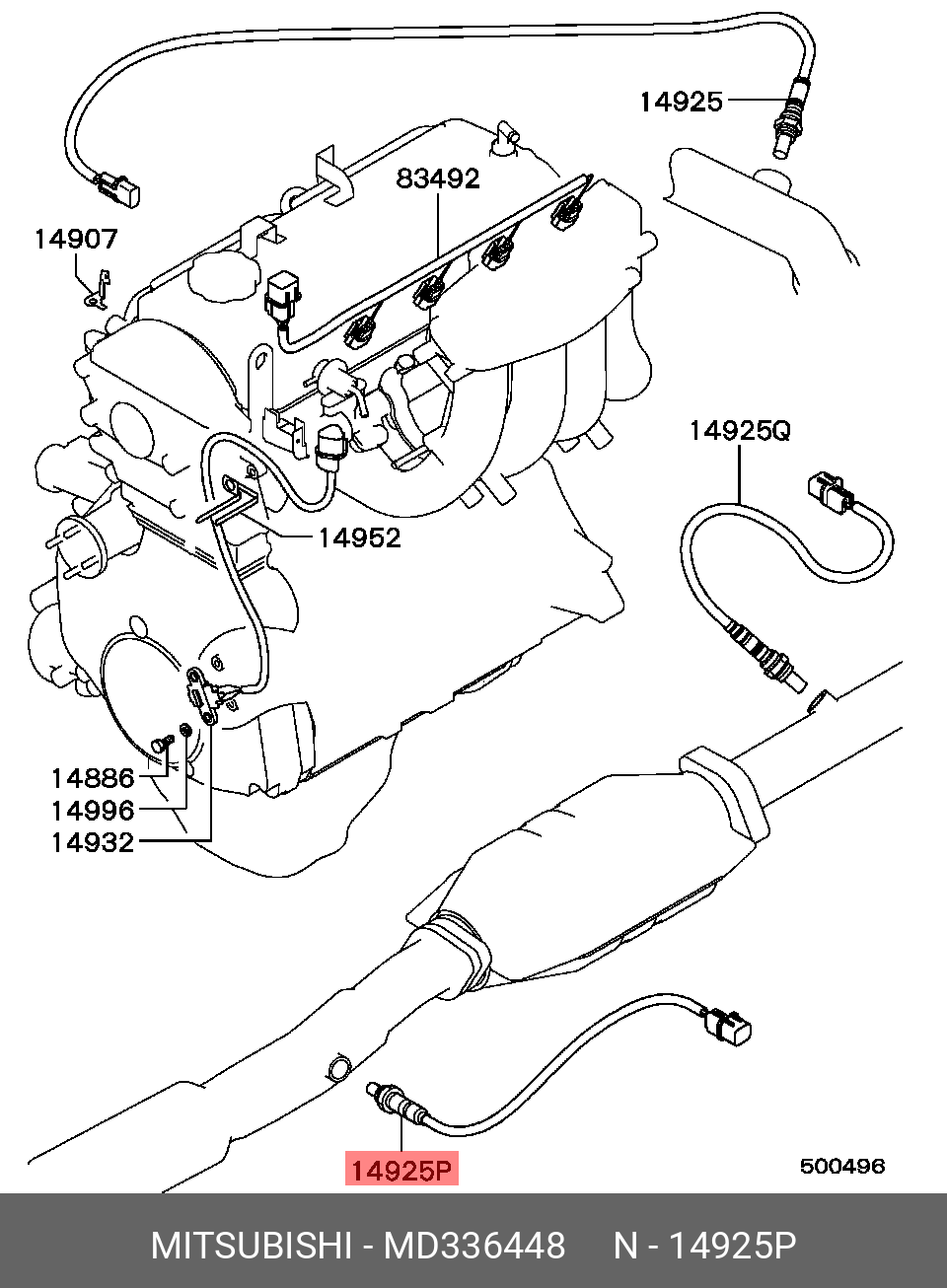 14925
83492
14907
14925Q
14952
14886
14996
14932
14925P
500496
MITSUBISHI - MD336448 N - 14925P