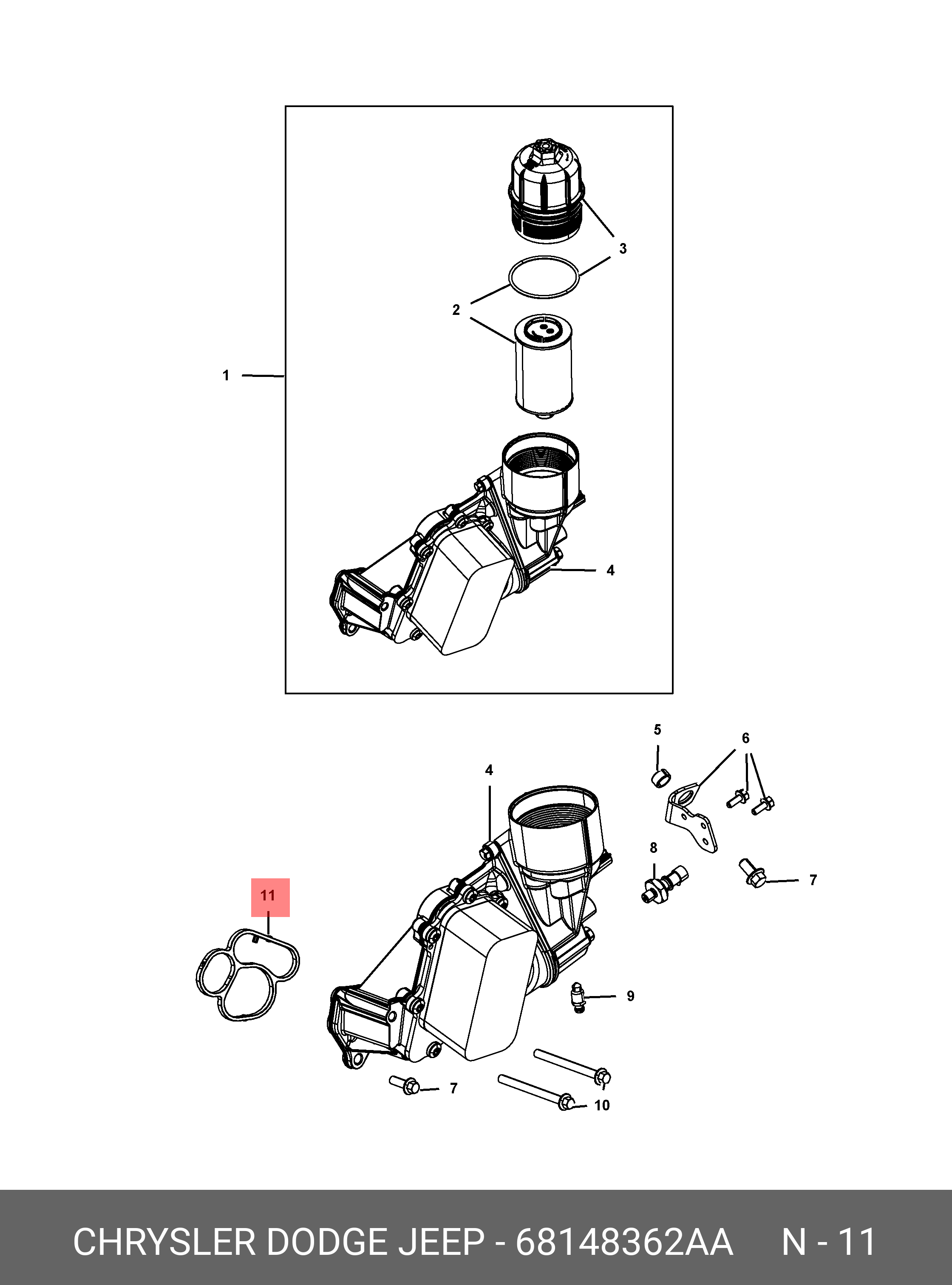 3

2

1

4

5

6

4

8

7

11

9

7

10

CHRYSLER DODGE JEEP - 68148362AA N - 11