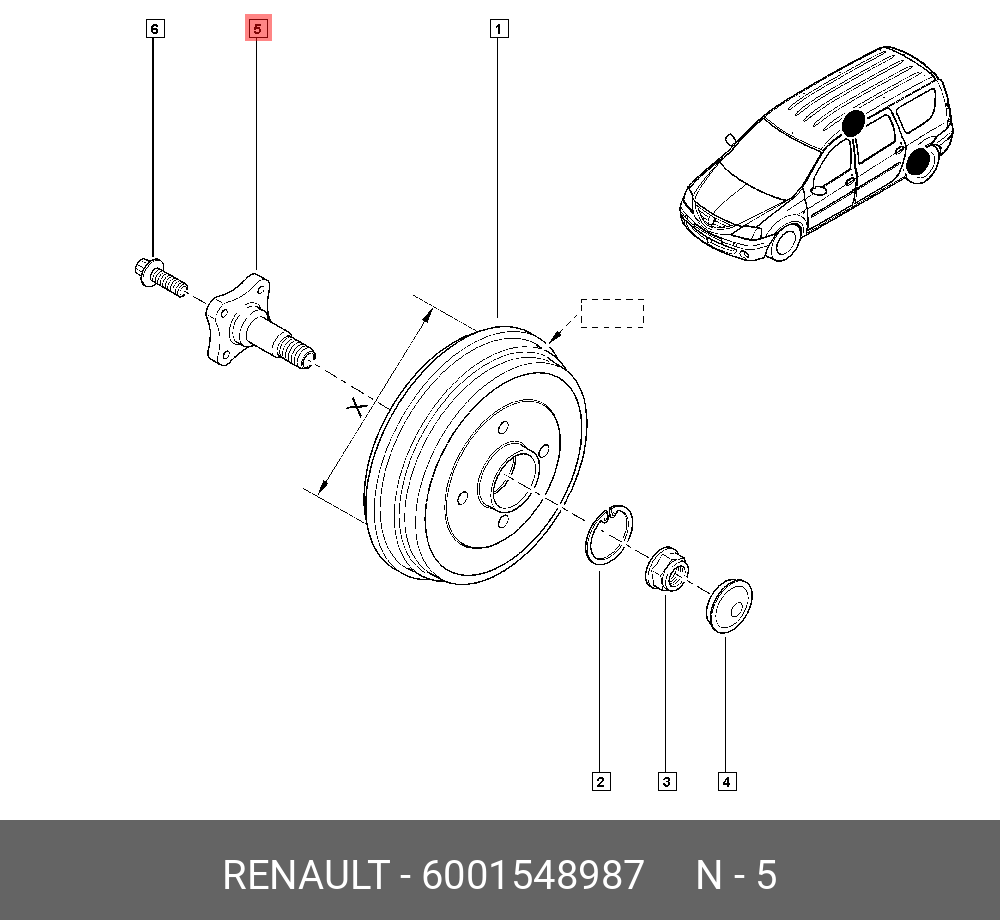 6
5
1
X
2
3
4

RENAULT - 6001548987 N - 5