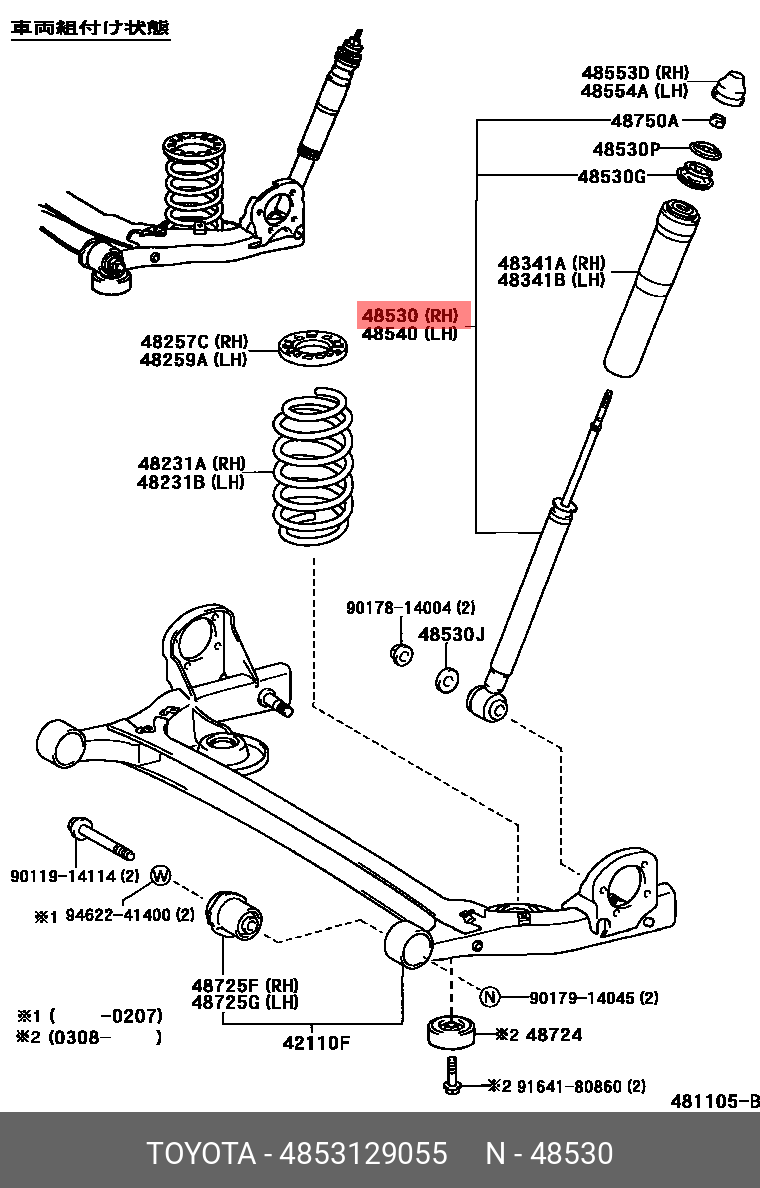 車両組付け状態

48553D (RH)
48554A (LH)
48750A
48530P
48530G
48341A (RH)
48341B (LH)
48530 (RH)
48540 (LH)
48257C (RH)
48259A (LH)
48231A (RH)
48231B (LH)
90178-14004 (2)
48530J
90119-14114 (2)
W
※1 94622-41400 (2)
48725F (RH)
48725G (LH)
42110F
N
90179-14045 (2)
※2 48724
※2 91641-80860 (2)
※1 (      -0207)
※2 (0308-      )
481105-B

TOYOTA - 4853129055     N - 48530