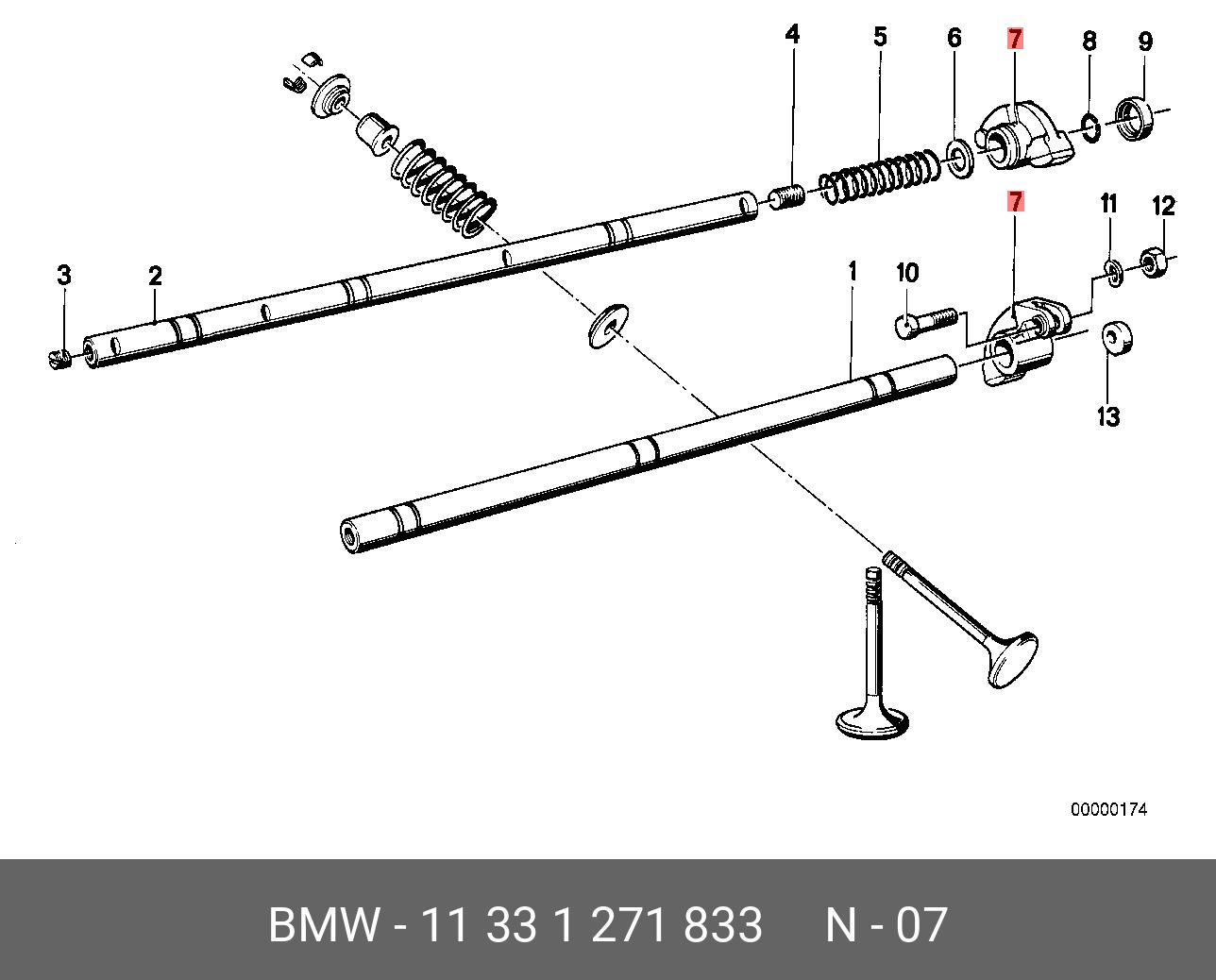 4
5
6
7
8
9
7
11
12
3
2
1
10
13
00000174

BMW - 11 33 1 271 833 N - 07