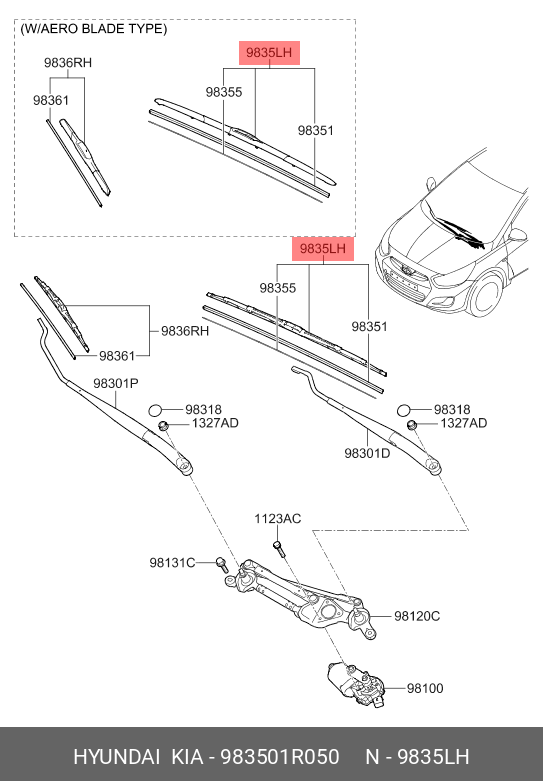 (W/AERO BLADE TYPE)

9836RH
98361
9835LH
98355
98351

9835LH
98355
98351
9836RH
98361
98301P
98318
1327AD
98318
1327AD
98301D
1123AC
98131C
98120C
98100

HYUNDAI KIA - 983501R050 N - 9835LH