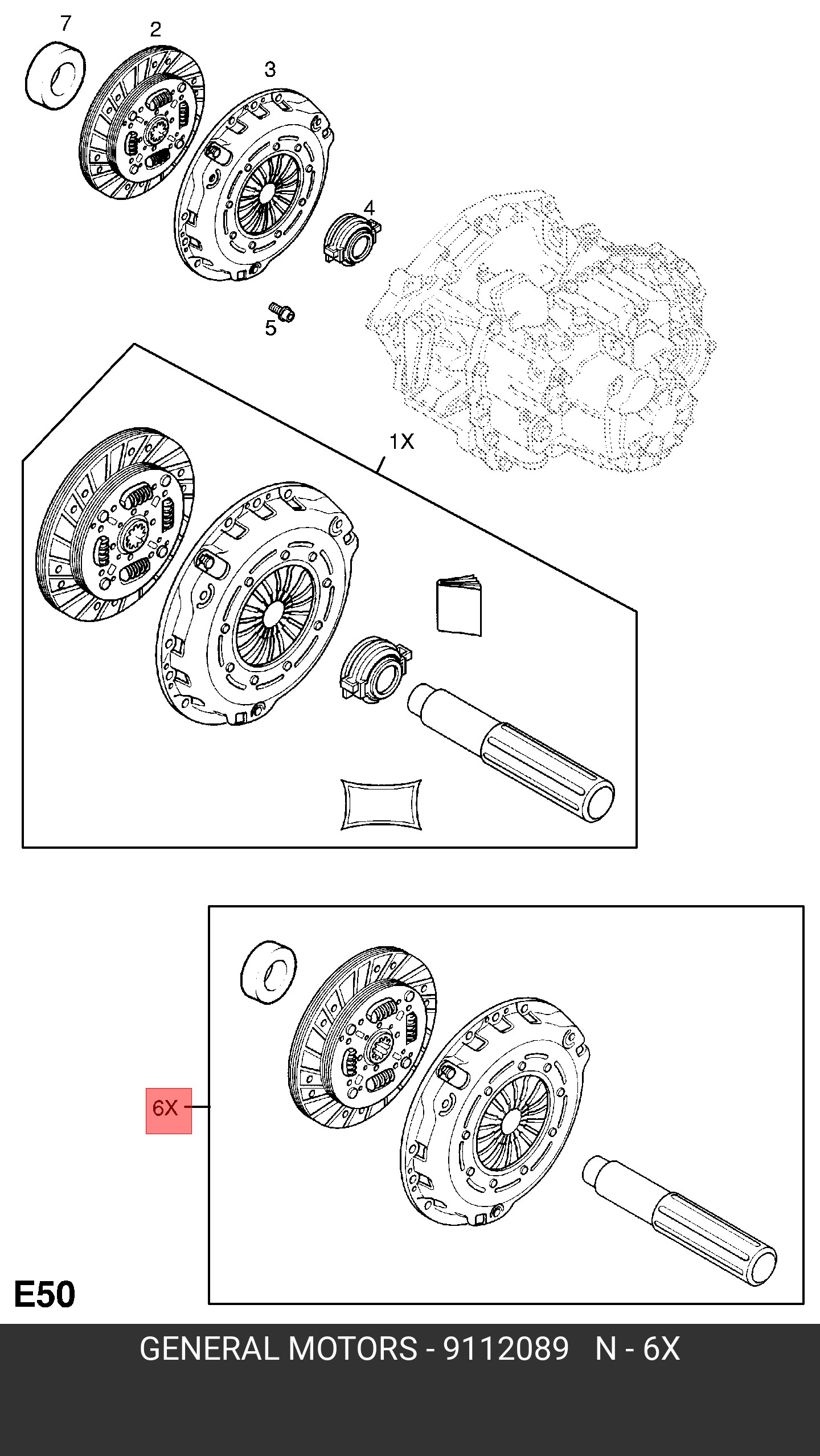 7
2
3
4
5
1X
6X
E50
GENERAL MOTORS - 9112089 N - 6X