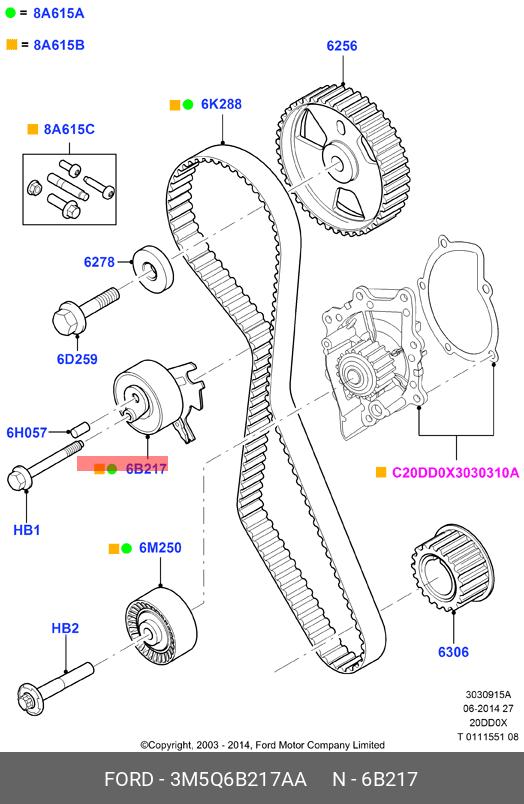 = 8A615A

= 8A615B

6256

6K288

8A615C

6278

6D259

6H057

6B217

HB1

C20DD0X3030310A

6M250

HB2

6306

3030915A
06-2014 27
20DD0X
T 0111551 08

©Copyright, 2003 - 2014, Ford Motor Company Limited

FORD - 3M5Q6B217AA N - 6B217