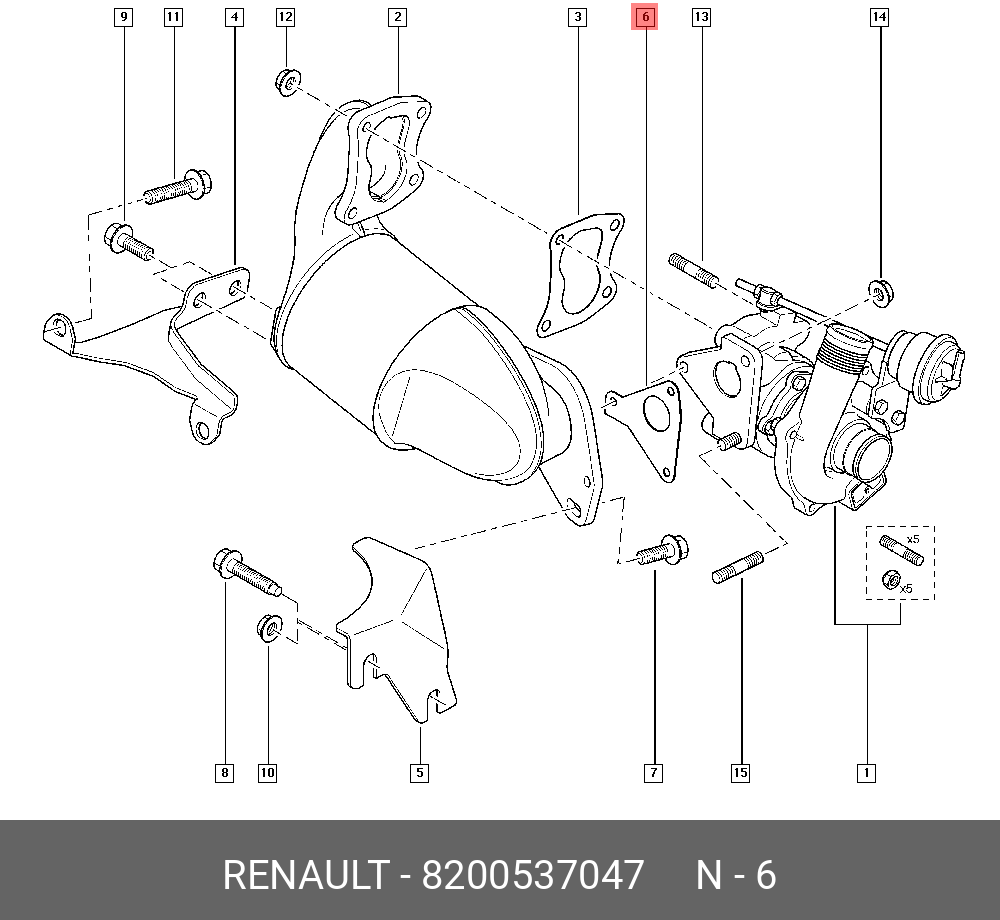 9
11
4
12
2
3
6
13
14
x5
x5
8
10
5
7
15
1

RENAULT - 8200537047 N - 6