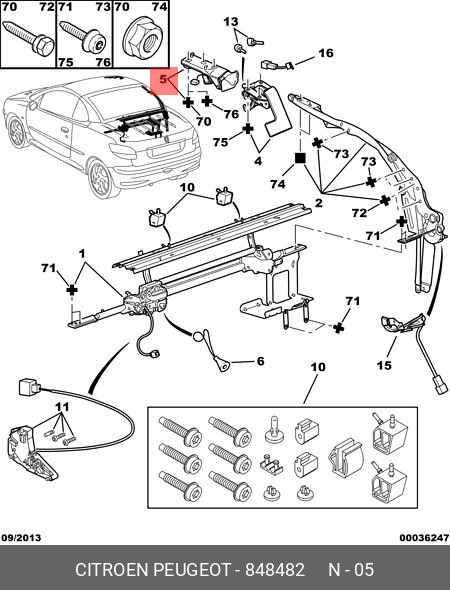 70 72 71 73 70 74
75 76

13
16
5
70
76
75
4
73
73
74
2
72
71
10
1
71
71
6
15
10
11

09/2013
00036247

CITROEN PEUGEOT - 848482 N - 05