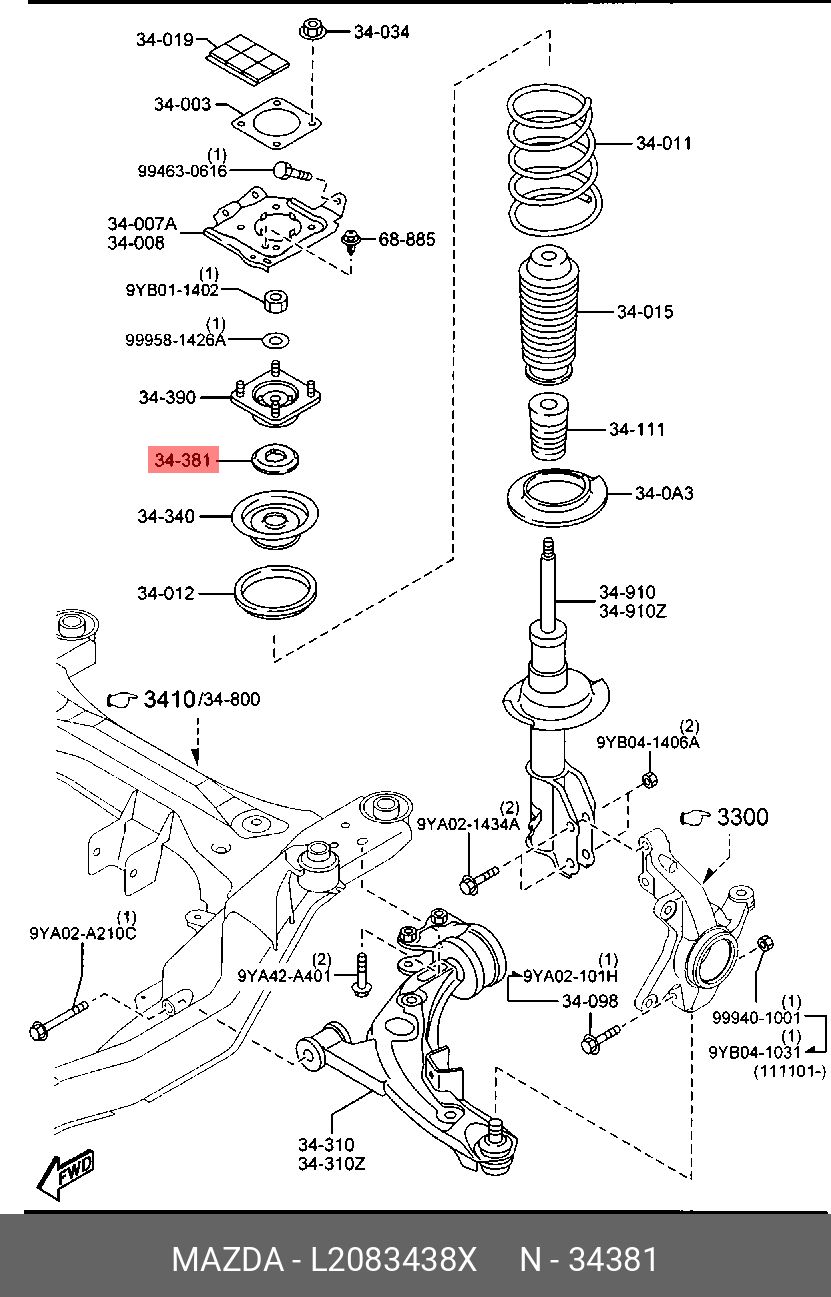 34-019
34-034
34-003
(1)
99463-0616
34-007A
34-008
68-885
(1)
9YB01-1402
(1)
99958-1426A
34-390
34-381
34-340
34-012
34-011
34-015
34-111
34-0A3
34-910
34-910Z
3410/34-800
(2)
9YB04-1406A
(2)
9YA02-1434A
3300
(1)
9YA02-A210C
(2)
9YA42-A401
(1)
9YA02-101H
34-098
(1)
99940-1001
(1)
9YB04-1031
(111101-)
34-310
34-310Z
FWD

MAZDA - L2083438X N - 34381