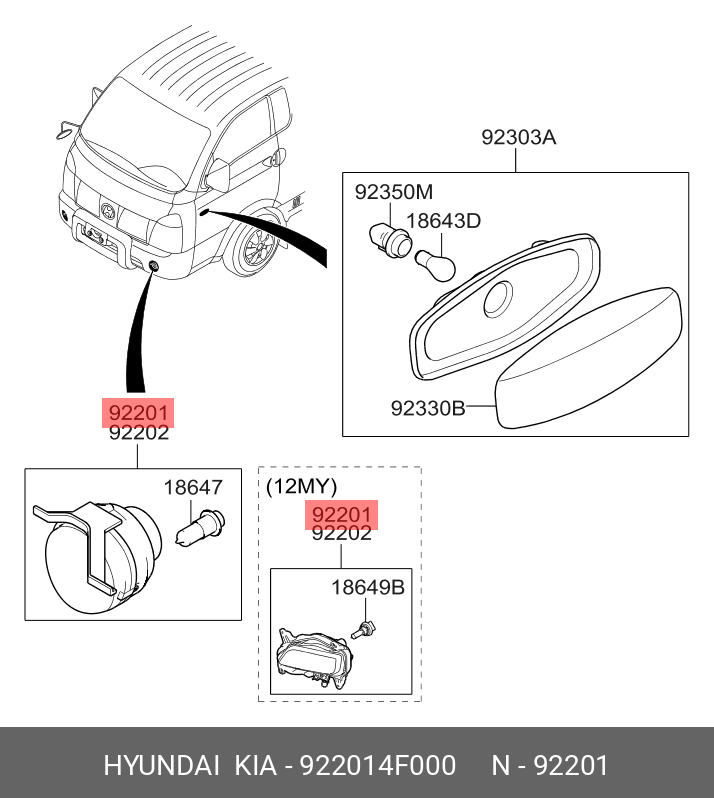 92303A
92350M
18643D
92330B
92201
92202
18647
(12MY)
92201
92202
18649B

HYUNDAI KIA - 922014F000 N - 92201