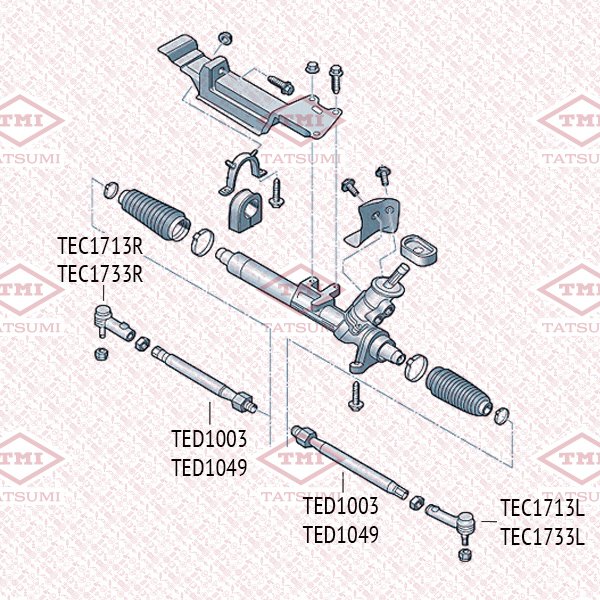 TMI
TATSUMI

TEC1713R
TEC1733R

TED1003
TED1049

TED1003
TED1049

TEC1713L
TEC1733L