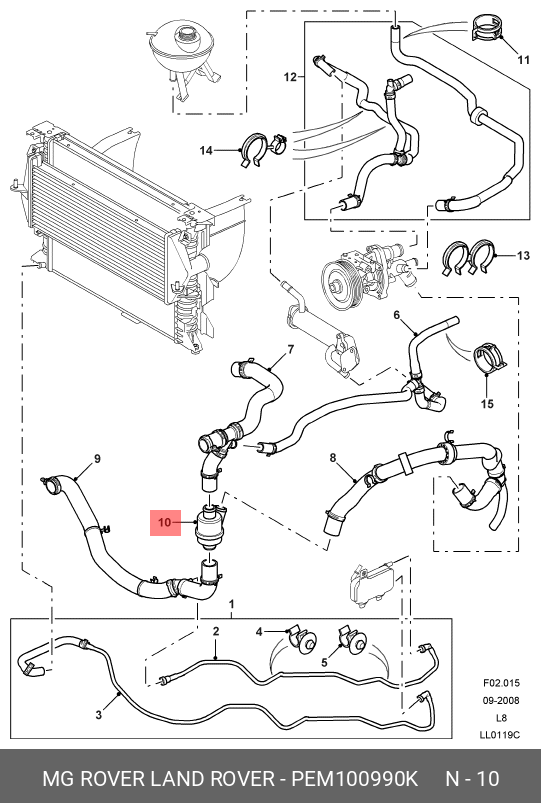 11
12
14
13
6
7
15
9
8
10
1
2
4
5
3
F02.015
09-2008
L8
LL0119C
MG ROVER LAND ROVER - PEM100990K N - 10